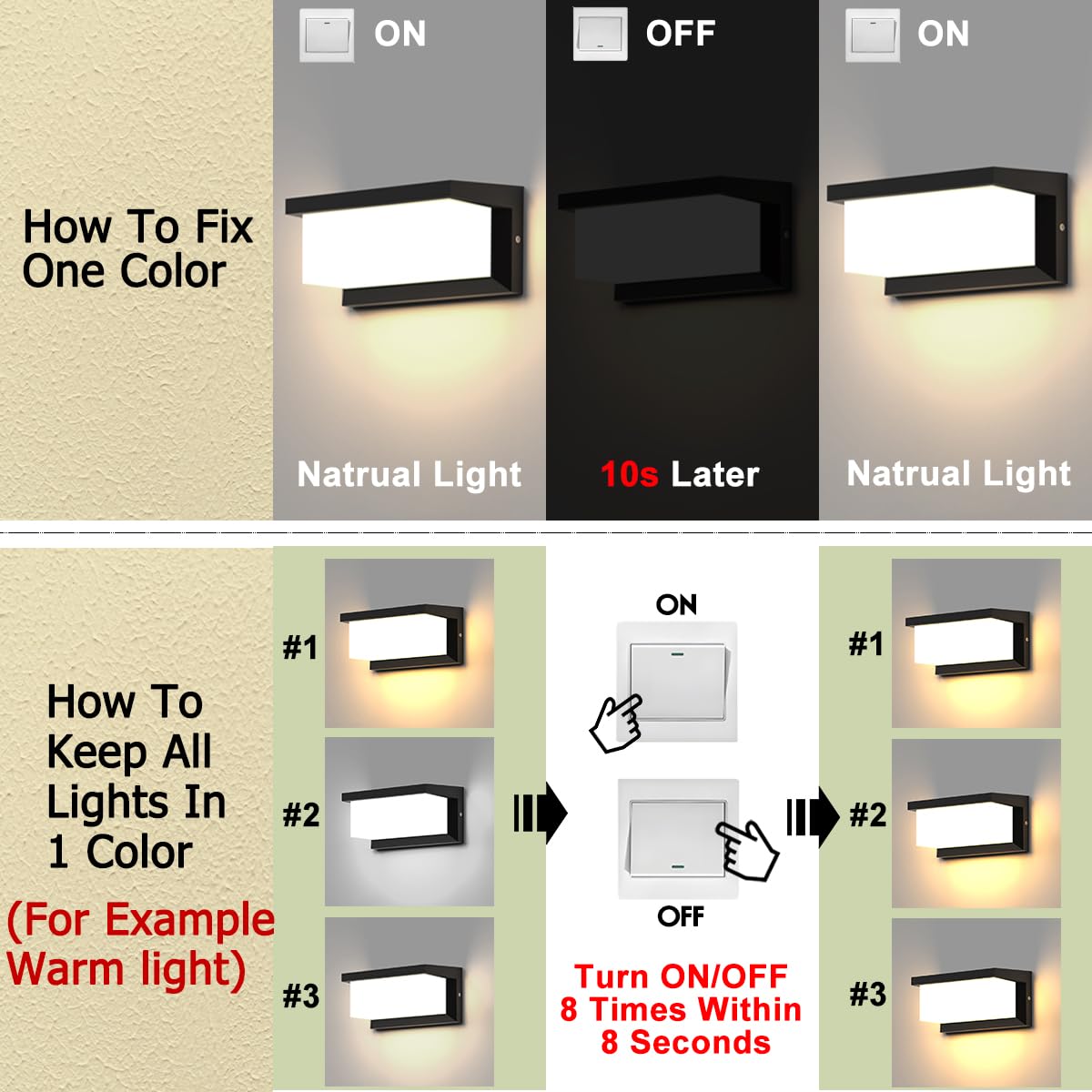 How To Fix One Color

ON

Natrual Light

OFF

10s Later

ON

Natrual Light

How To Keep All Lights In 1 Color (For Example Warm light)

#1

#2

#3

ON

OFF

Turn ON/OFF 8 Times Within 8 Seconds

#1

#2

#3