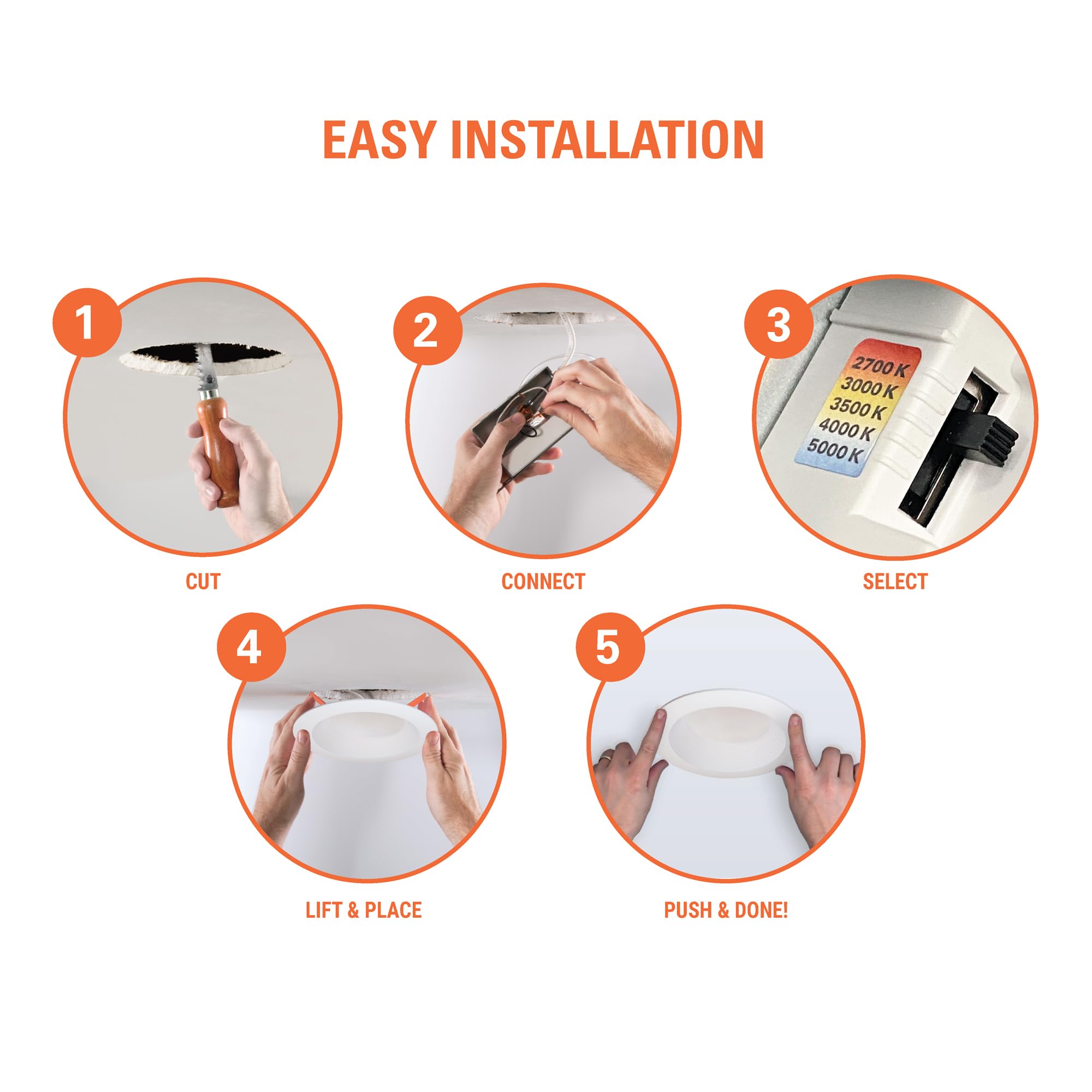 EASY INSTALLATION

1

CUT

2

CONNECT

3

2700 K
3000 K
3500 K
4000 K
5000 K

SELECT

4

LIFT & PLACE

5

PUSH & DONE!