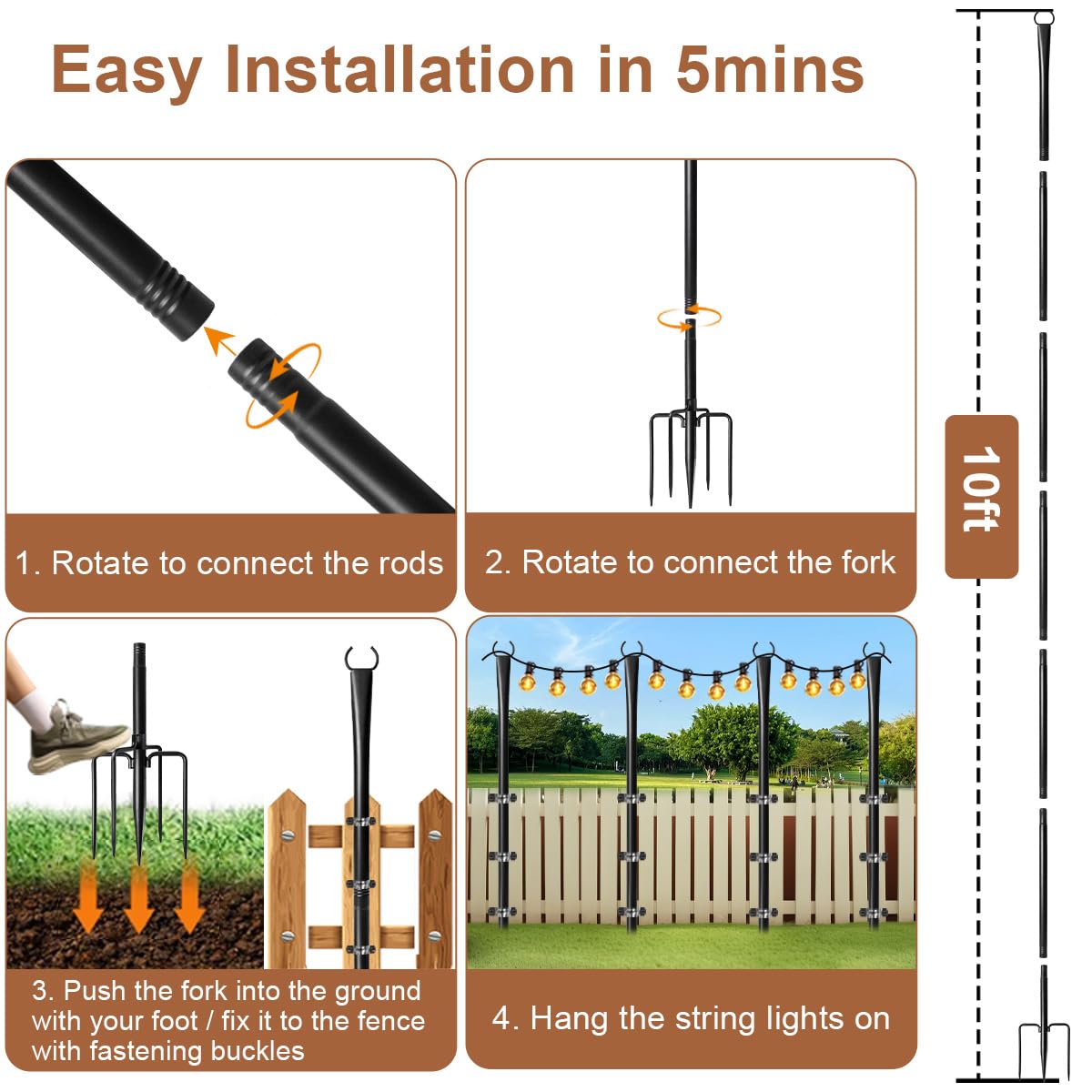 Easy Installation in 5mins

1. Rotate to connect the rods

2. Rotate to connect the fork

3. Push the fork into the ground with your foot / fix it to the fence with fastening buckles

4. Hang the string lights on

10ft