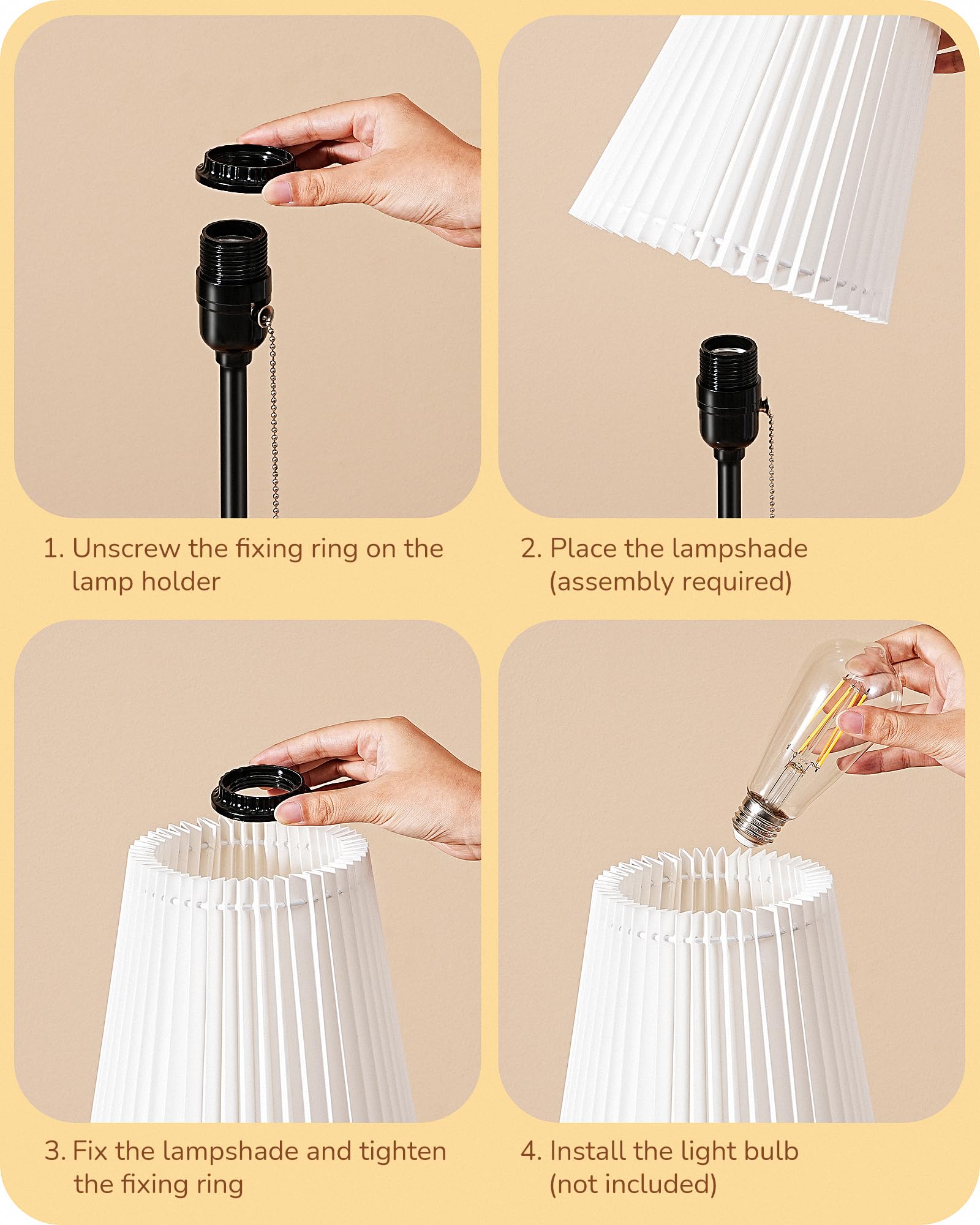 1. Unscrew the fixing ring on the lamp holder

2. Place the lampshade (assembly required)

3. Fix the lampshade and tighten the fixing ring

4. Install the light bulb (not included)