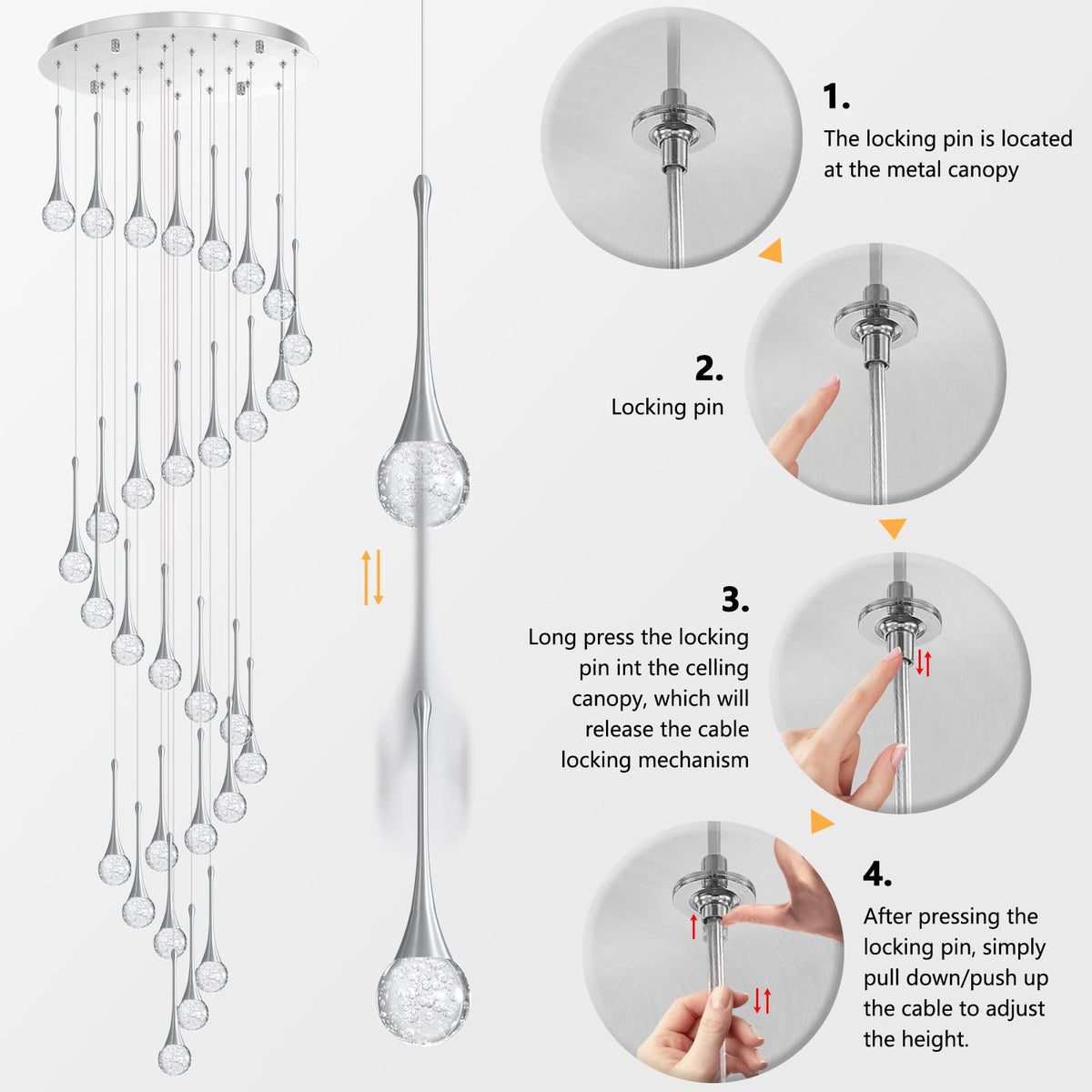 1.
The locking pin is located at the metal canopy

2.
Locking pin

3.
Long press the locking pin int the celling canopy, which will release the cable locking mechanism

4.
After pressing the locking pin, simply pull down/push up the cable to adjust the height.