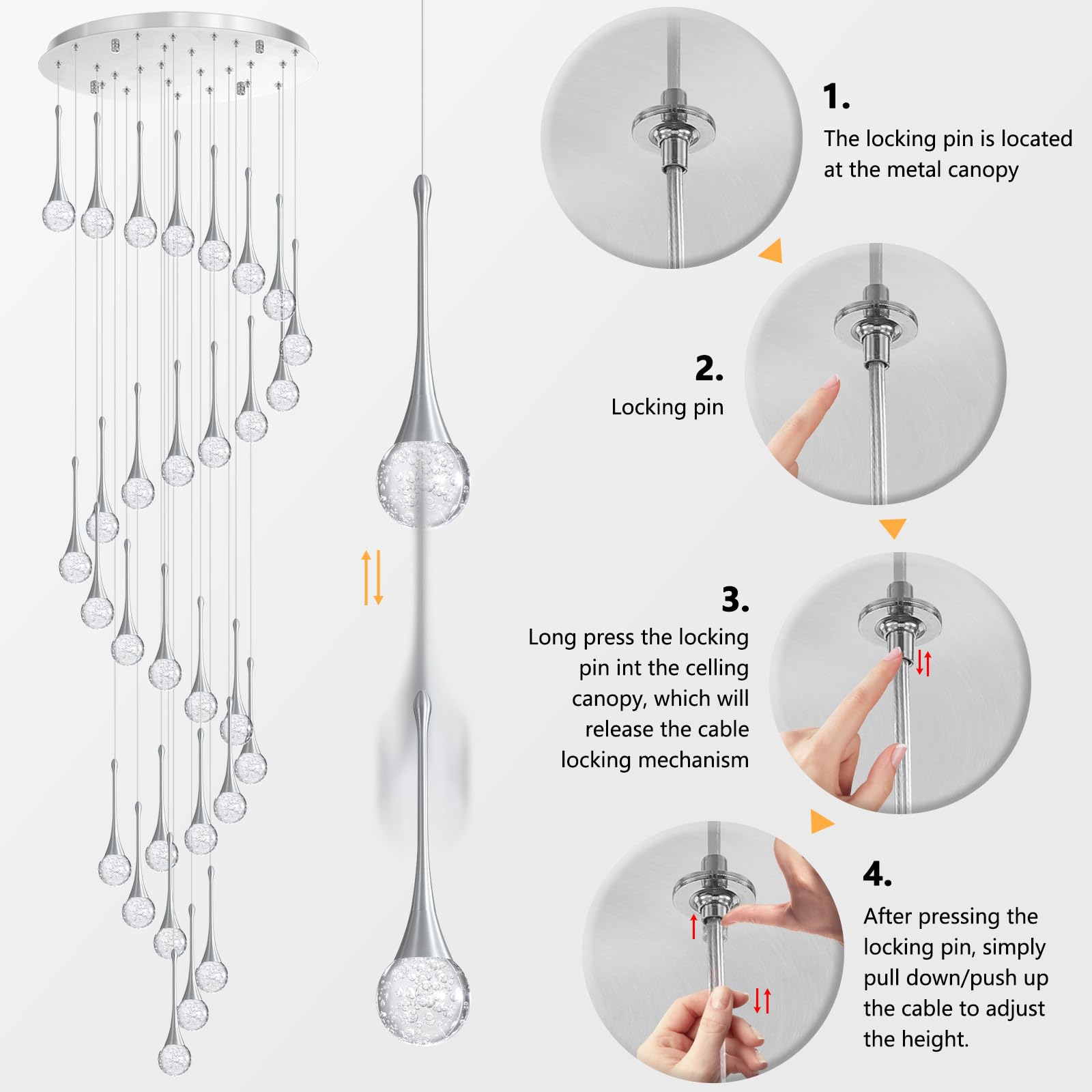 1.
The locking pin is located at the metal canopy

2.
Locking pin

3.
Long press the locking pin int the celling canopy, which will release the cable locking mechanism

4.
After pressing the locking pin, simply pull down/push up the cable to adjust the height.