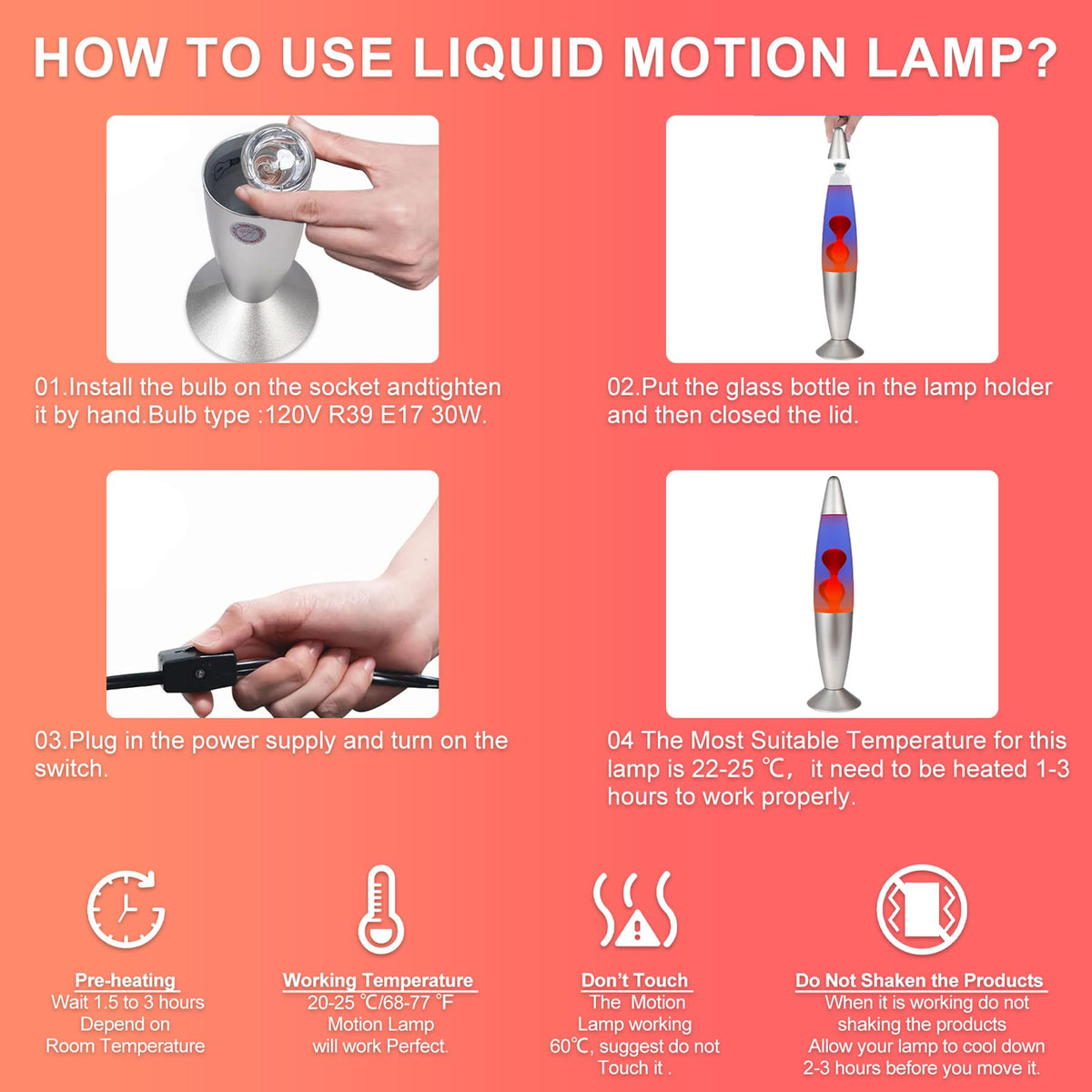 HOW TO USE LIQUID MOTION LAMP?

01.Install the bulb on the socket andtighten it by hand.Bulb type :120V R39 E17 30W.

02.Put the glass bottle in the lamp holder and then closed the lid.

03.Plug in the power supply and turn on the switch.

04 The Most Suitable Temperature for this lamp is 22-25 ℃, it need to be heated 1-3 hours to work properly.

Pre-heating
Wait 1.5 to 3 hours
Depend on
Room Temperature

Working Temperature
20-25 ℃/68-77 ℉
Motion Lamp
will work Perfect.

Don't Touch
The Motion
Lamp working
60℃, suggest do not
Touch it .

Do Not Shaken the Products
When it is working do not
shaking the products
Allow your lamp to cool down
2-3 hours before you move it.