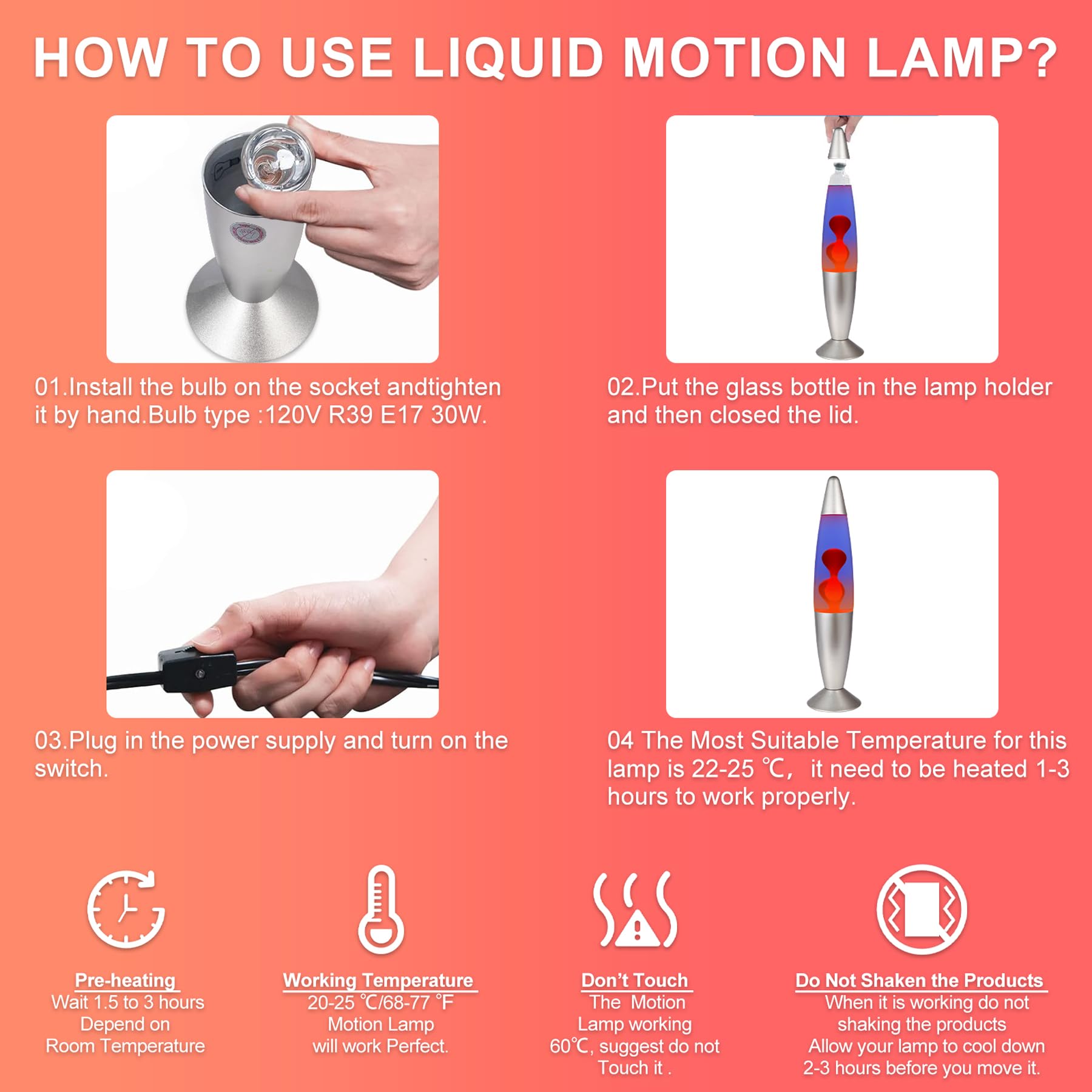 HOW TO USE LIQUID MOTION LAMP?

01.Install the bulb on the socket andtighten it by hand.Bulb type :120V R39 E17 30W.

02.Put the glass bottle in the lamp holder and then closed the lid.

03.Plug in the power supply and turn on the switch.

04 The Most Suitable Temperature for this lamp is 22-25 ℃， it need to be heated 1-3 hours to work properly.

Pre-heating
Wait 1.5 to 3 hours Depend on Room Temperature

Working Temperature
20-25 ℃/68-77 ℉ Motion Lamp will work Perfect.

Don't Touch
The Motion Lamp working 60℃, suggest do not Touch it .

Do Not Shaken the Products
When it is working do not shaking the products Allow your lamp to cool down 2-3 hours before you move it.