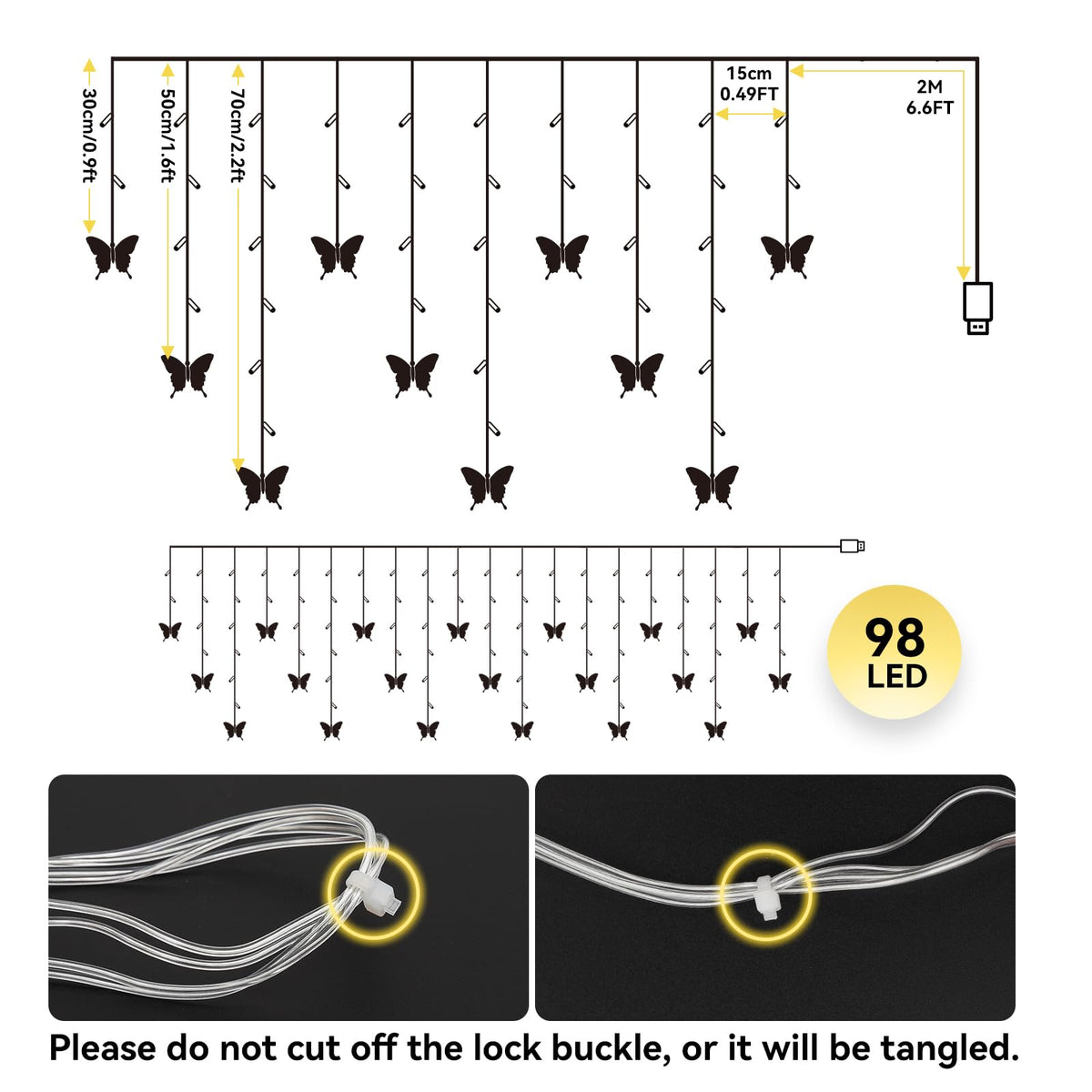 30cm/0.9ft
50cm/1.6ft
70cm/2.2ft
15cm
0.49FT
2M
6.6FT

98
LED

Please do not cut off the lock buckle, or it will be tangled.