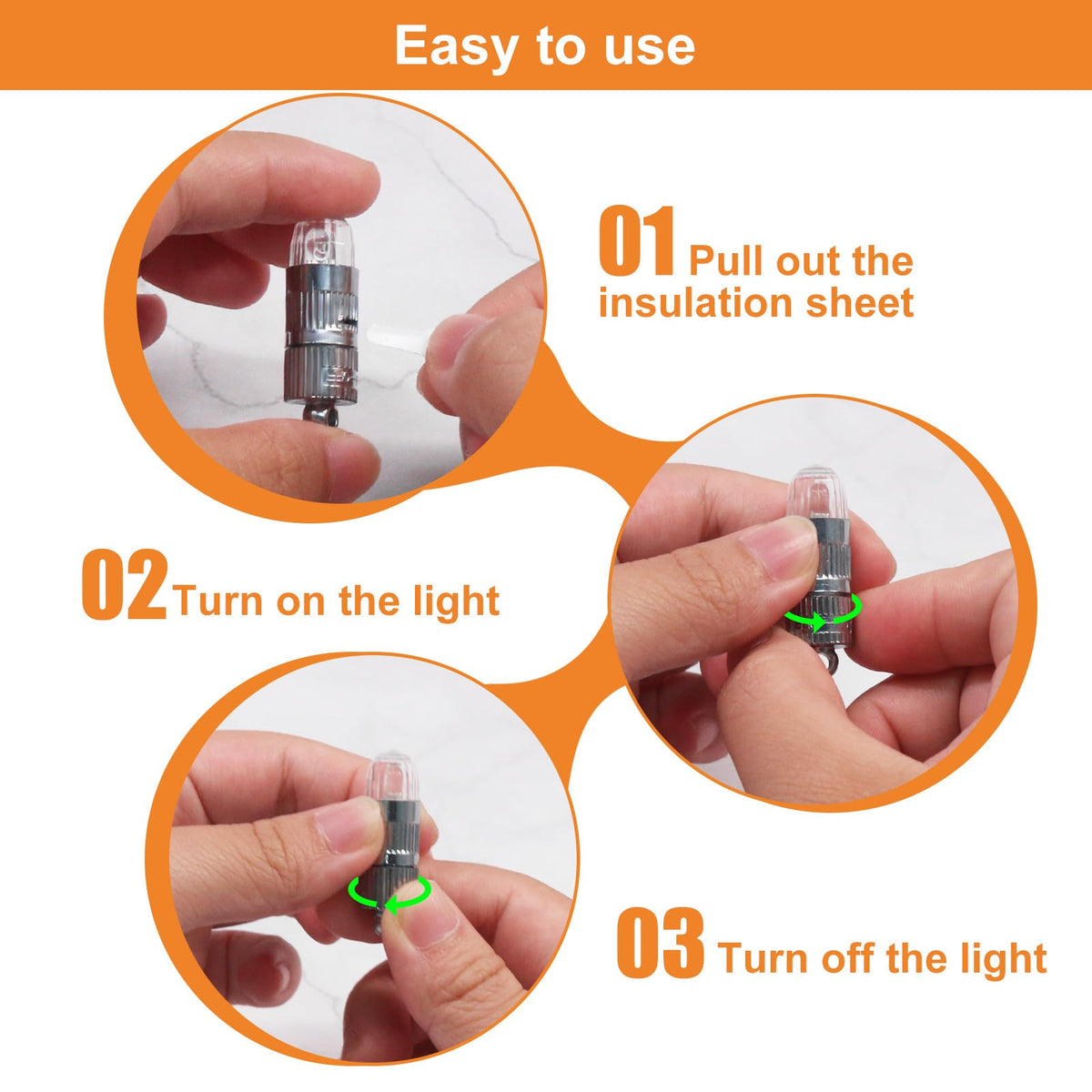 Easy to use

01 Pull out the insulation sheet

02 Turn on the light

03 Turn off the light