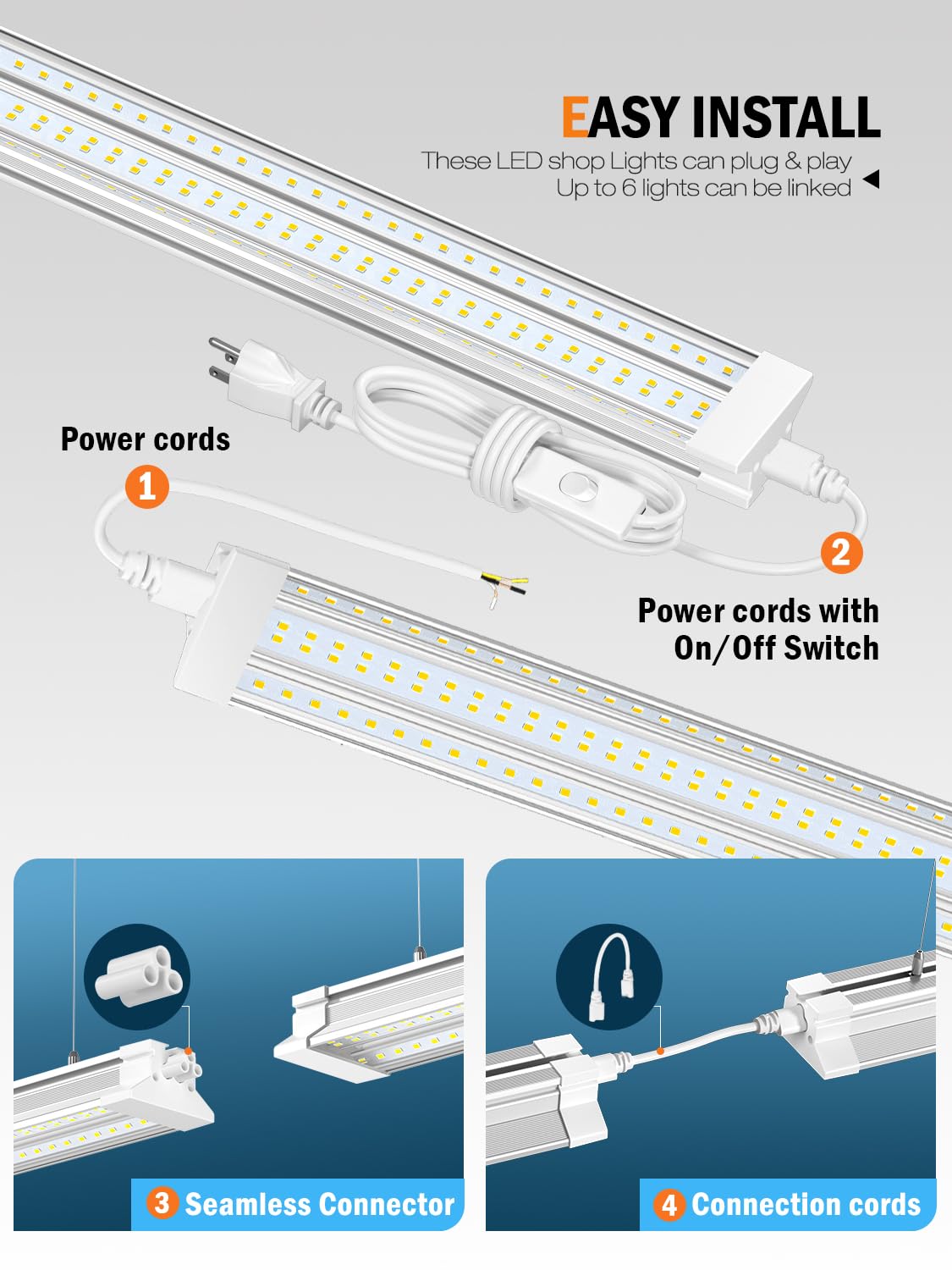 EASY INSTALL
These LED shop Lights can plug & play
Up to 6 lights can be linked

Power cords
1

2
Power cords with On/Off Switch

3 Seamless Connector

4 Connection cords