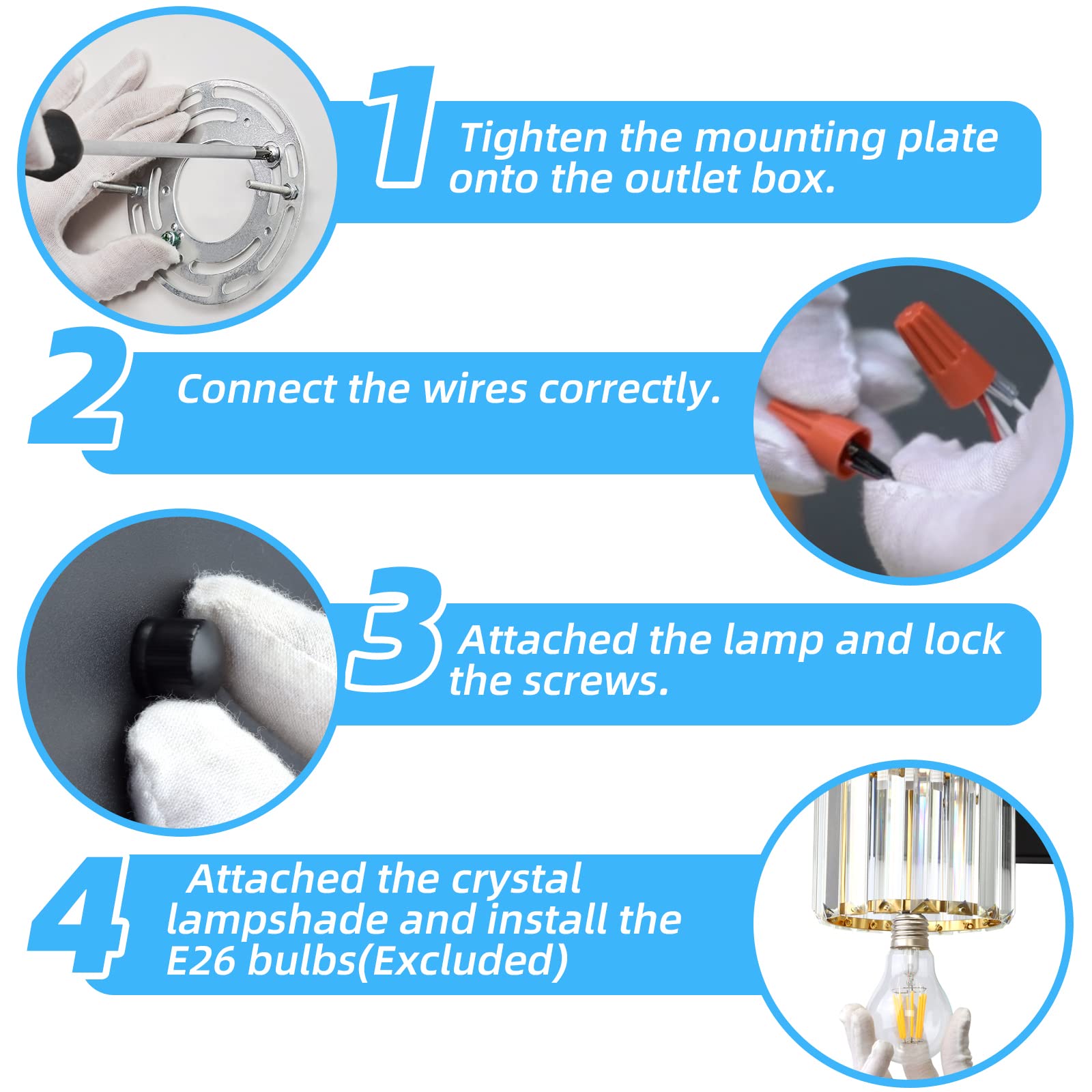 1 Tighten the mounting plate onto the outlet box.

2 Connect the wires correctly.

3 Attached the lamp and lock the screws.

4 Attached the crystal lampshade and install the E26 bulbs(Excluded)