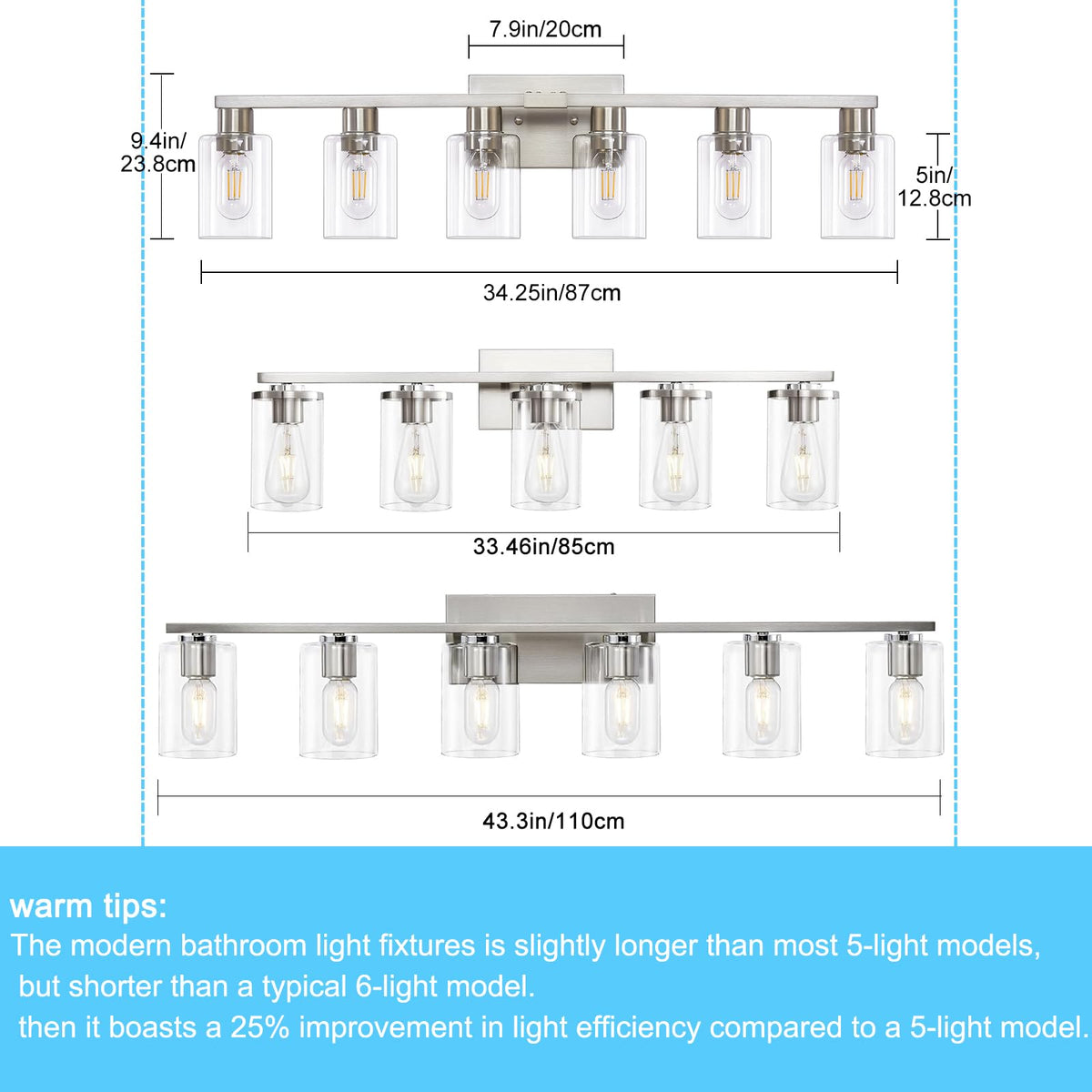 7.9in/20cm

9.4in/
23.8cm

5in/
12.8cm

34.25in/87cm

33.46in/85cm

43.3in/110cm

warm tips:
The modern bathroom light fixtures is slightly longer than most 5-light models, but shorter than a typical 6-light model.
then it boasts a 25% improvement in light efficiency compared to a 5-light model.