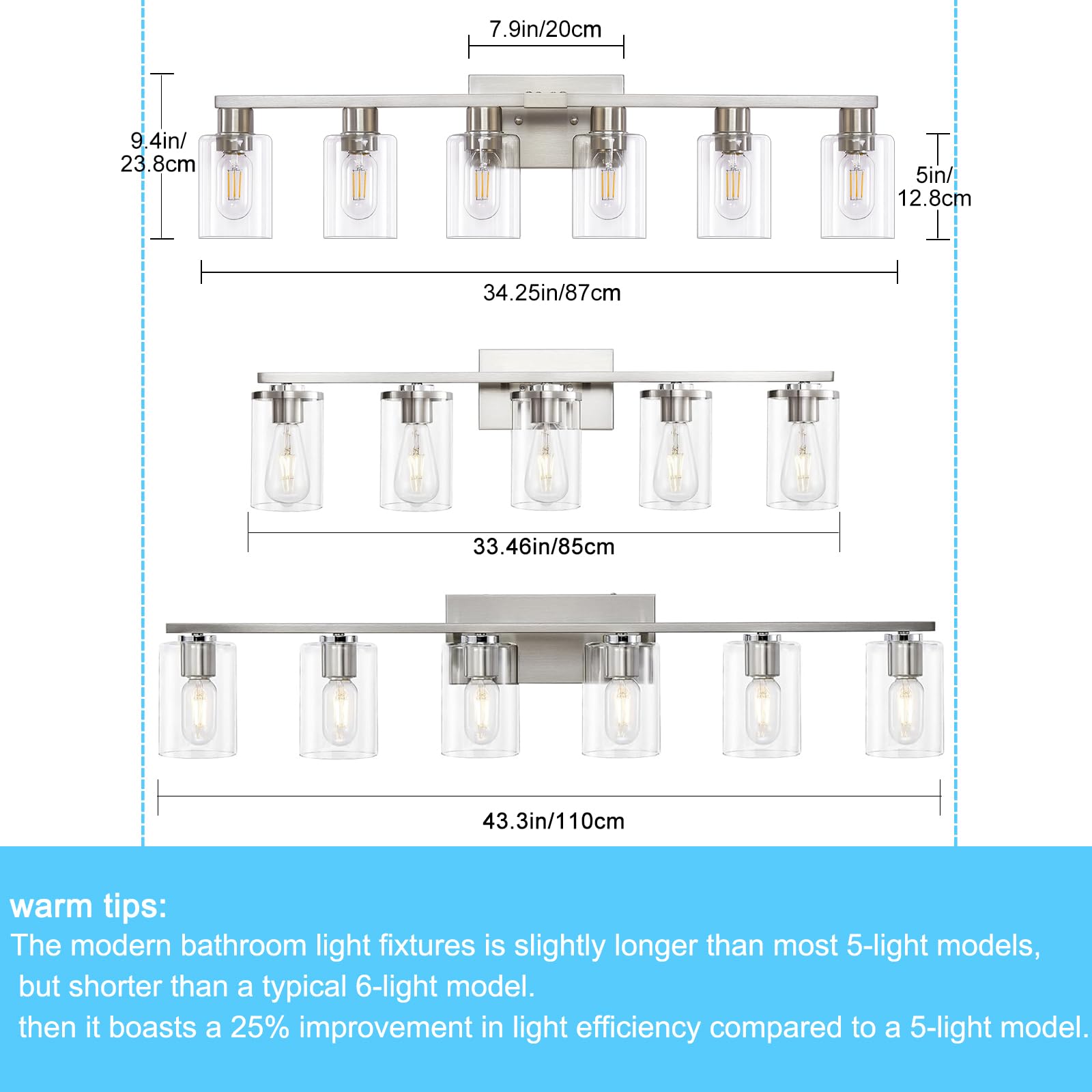 7.9in/20cm

9.4in/
23.8cm

5in/
12.8cm

34.25in/87cm

33.46in/85cm

43.3in/110cm

warm tips:
The modern bathroom light fixtures is slightly longer than most 5-light models, but shorter than a typical 6-light model.
then it boasts a 25% improvement in light efficiency compared to a 5-light model.