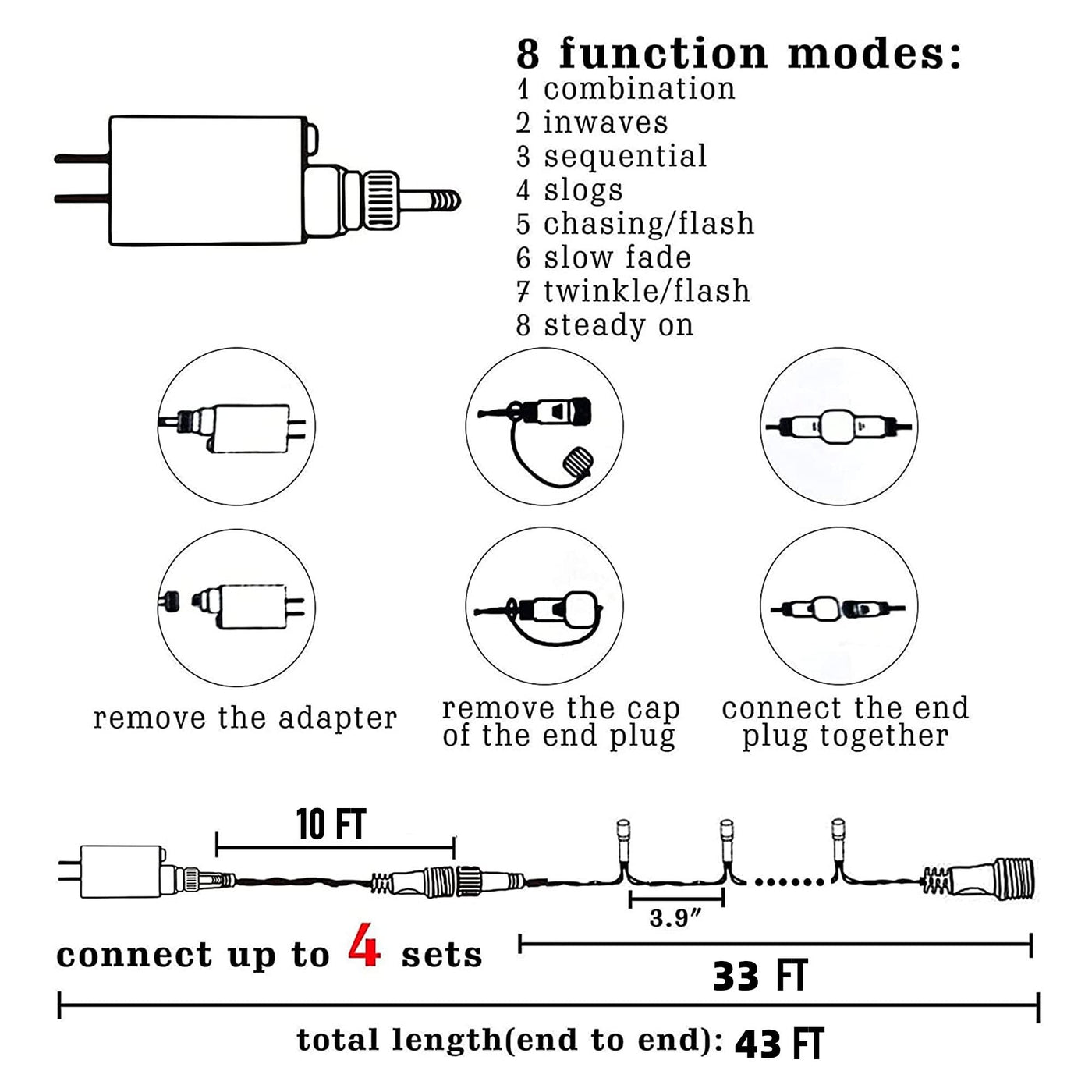 8 function modes:
1 combination
2 inwaves
3 sequential
4 slogs
5 chasing/flash
6 slow fade
7 twinkle/flash
8 steady on

remove the adapter

remove the cap of the end plug

connect the end plug together

10 FT

3.9″

connect up to 4 sets

33 FT

total length(end to end): 43 FT