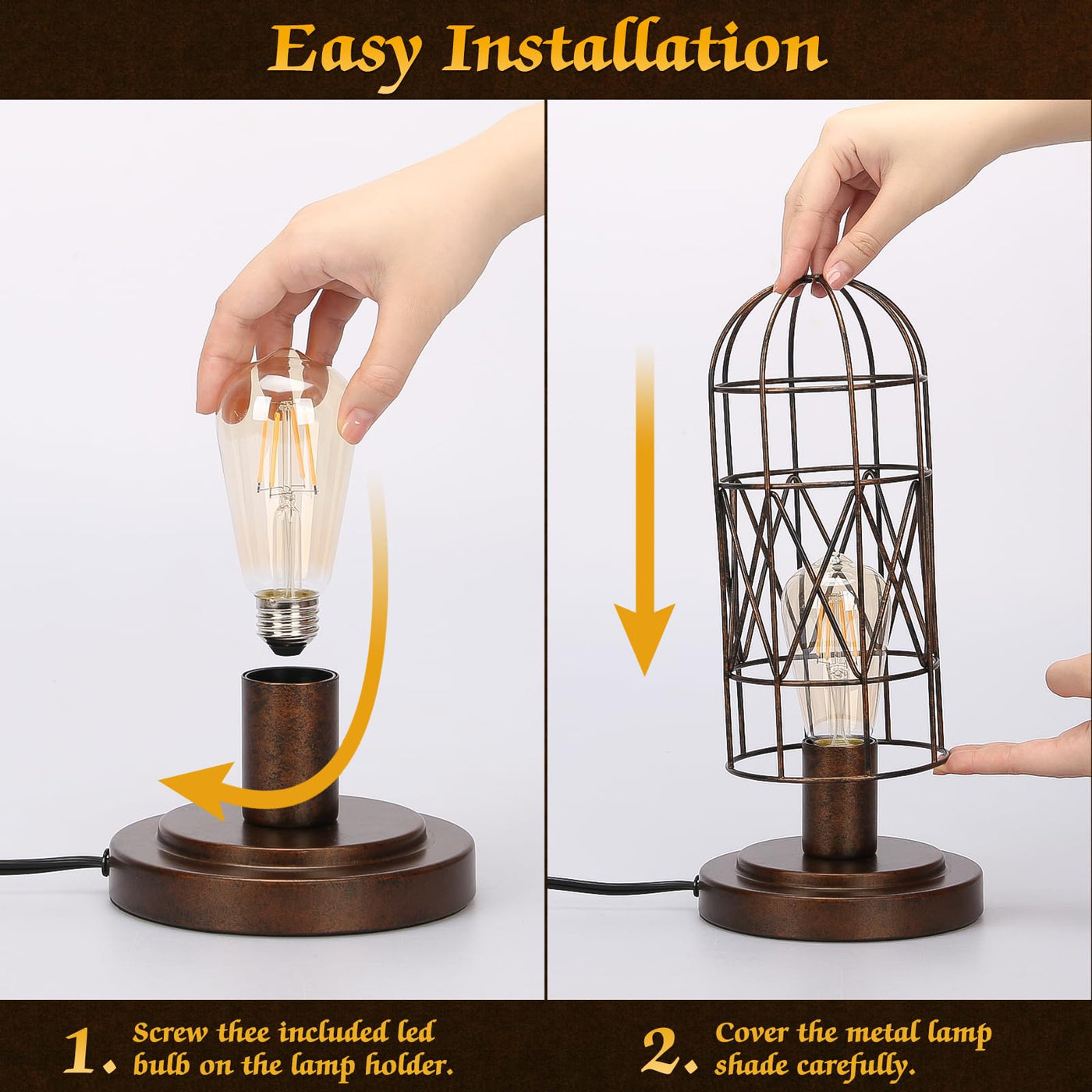 Easy Installation

1. Screw thee included led bulb on the lamp holder.

2. Cover the metal lamp shade carefully.