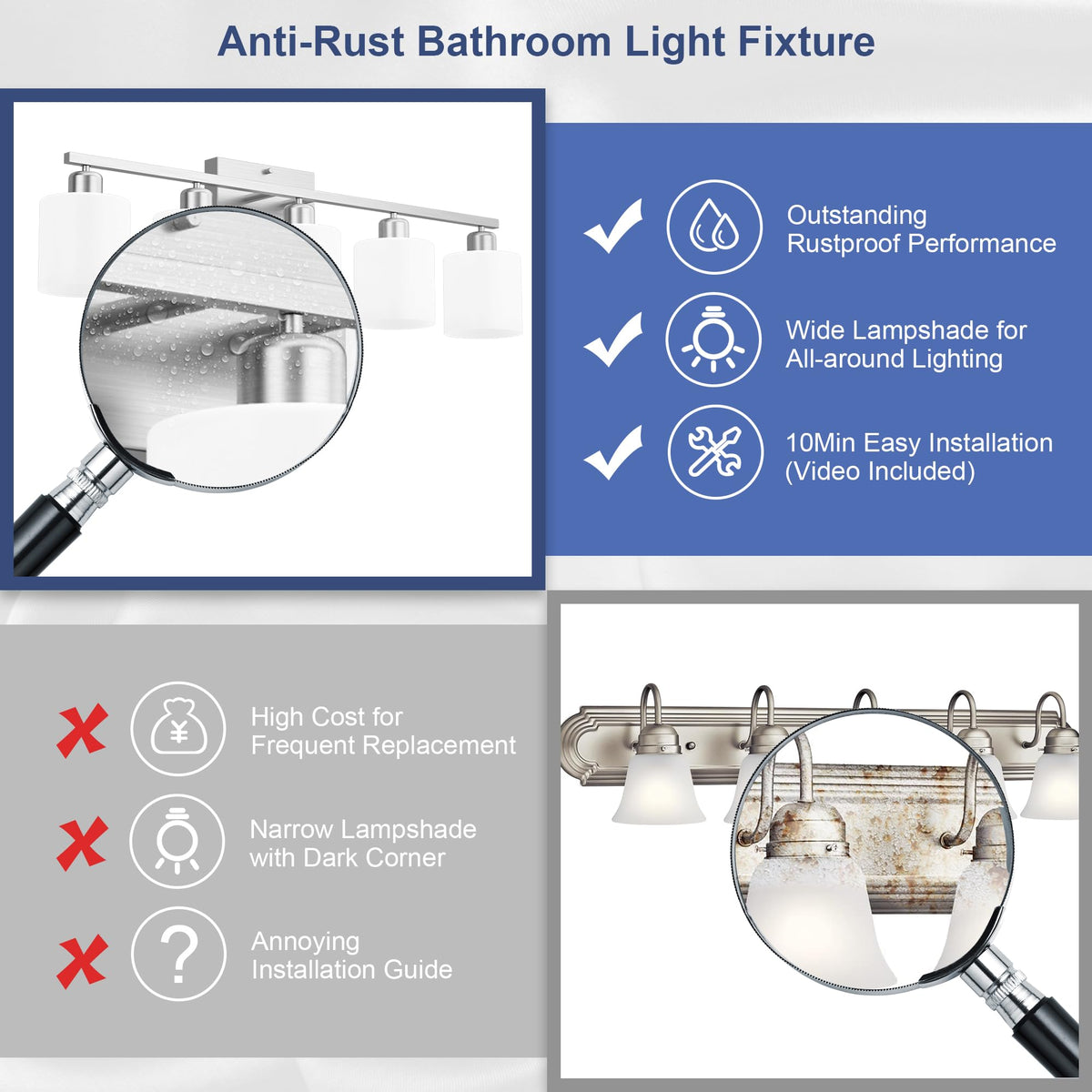 Anti-Rust Bathroom Light Fixture

Outstanding Rustproof Performance

Wide Lampshade for All-around Lighting

10Min Easy Installation (Video Included)

¥

High Cost for Frequent Replacement

Narrow Lampshade with Dark Corner

?

Annoying Installation Guide