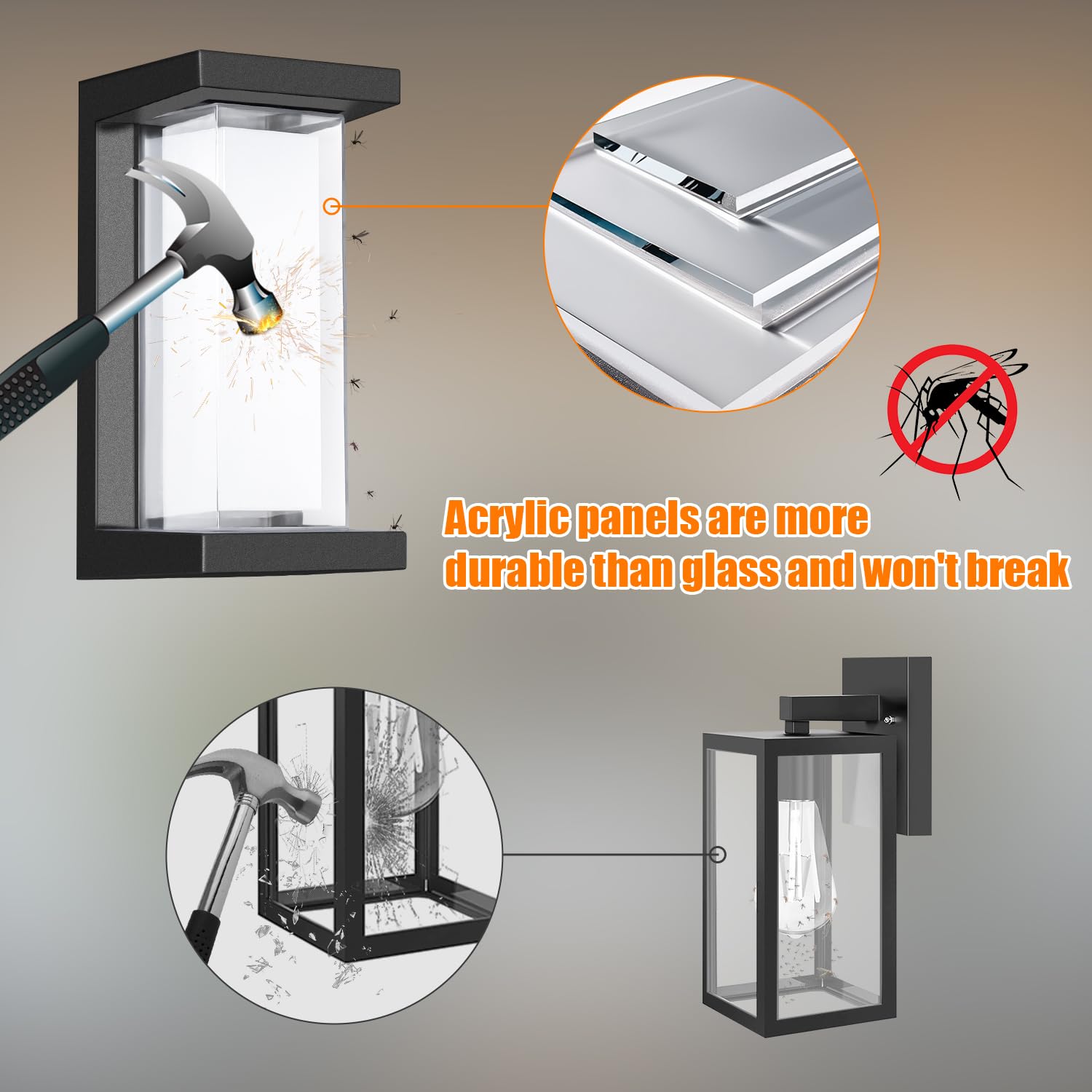 Acrylic panels are more durable than glass and won't break