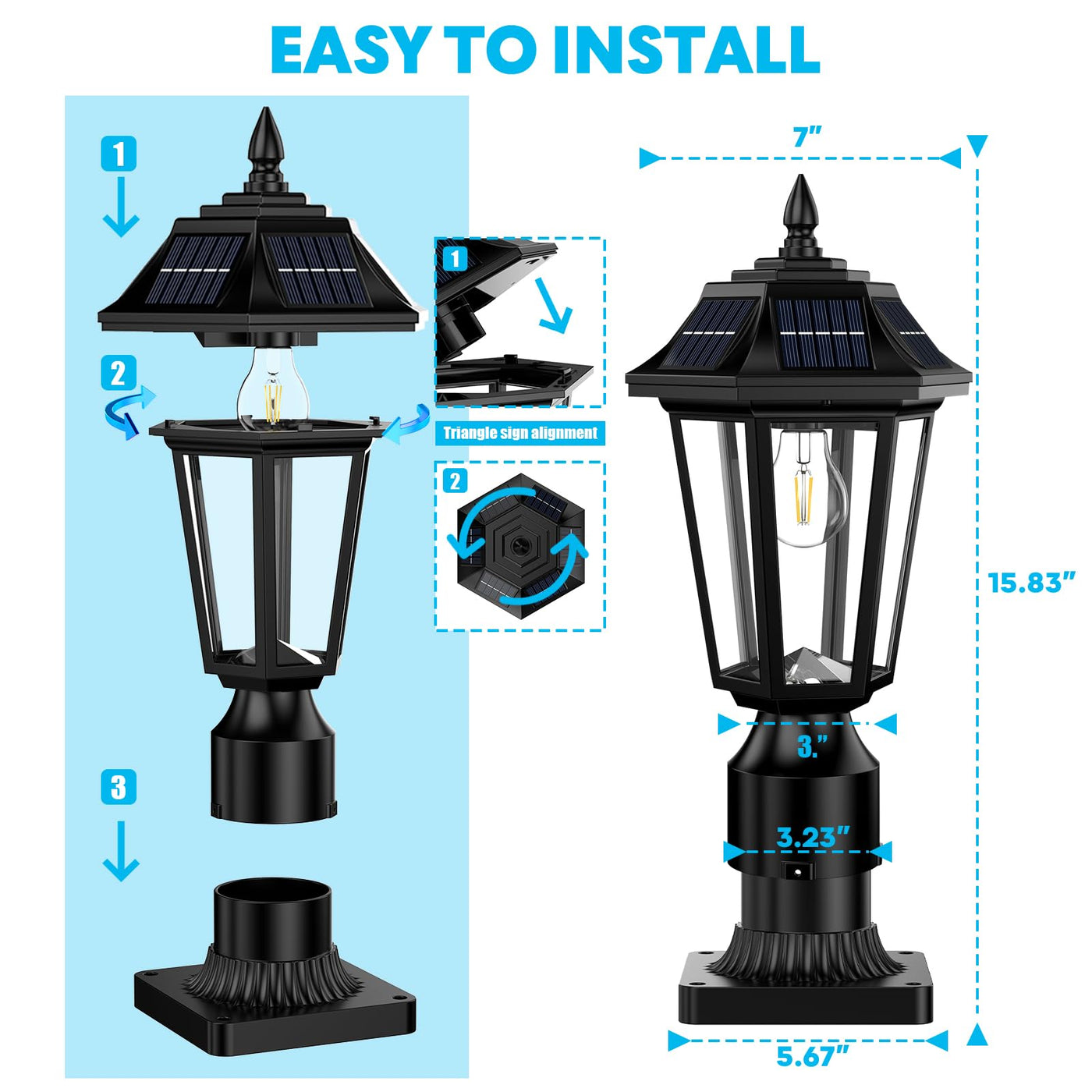 EASY TO INSTALL

1

2

3

1

Triangle sign alignment

2

7"

15.83"

3."

3.23"

5.67"