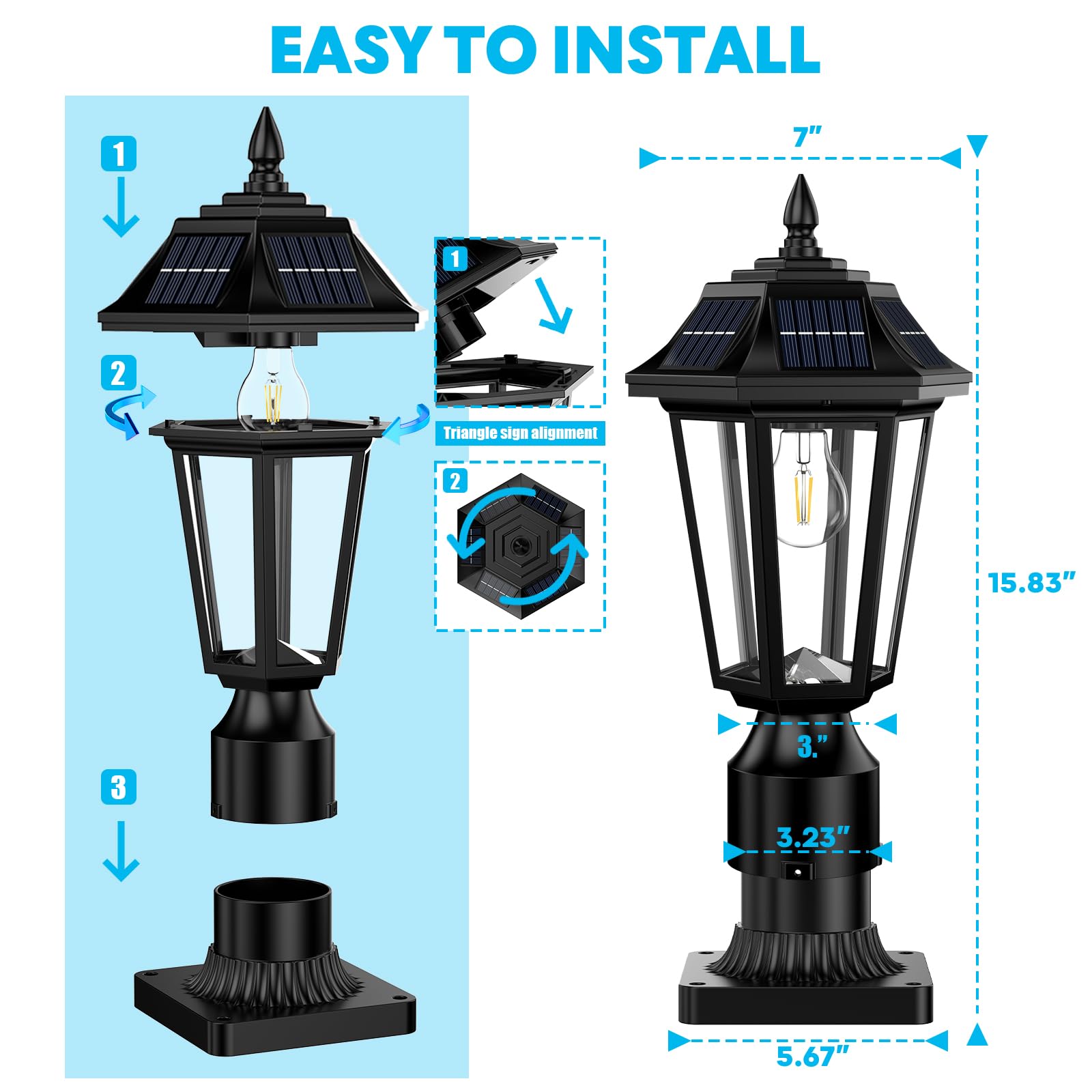 EASY TO INSTALL

1

2

3

1

Triangle sign alignment

2

7"

15.83"

3."

3.23"

5.67"