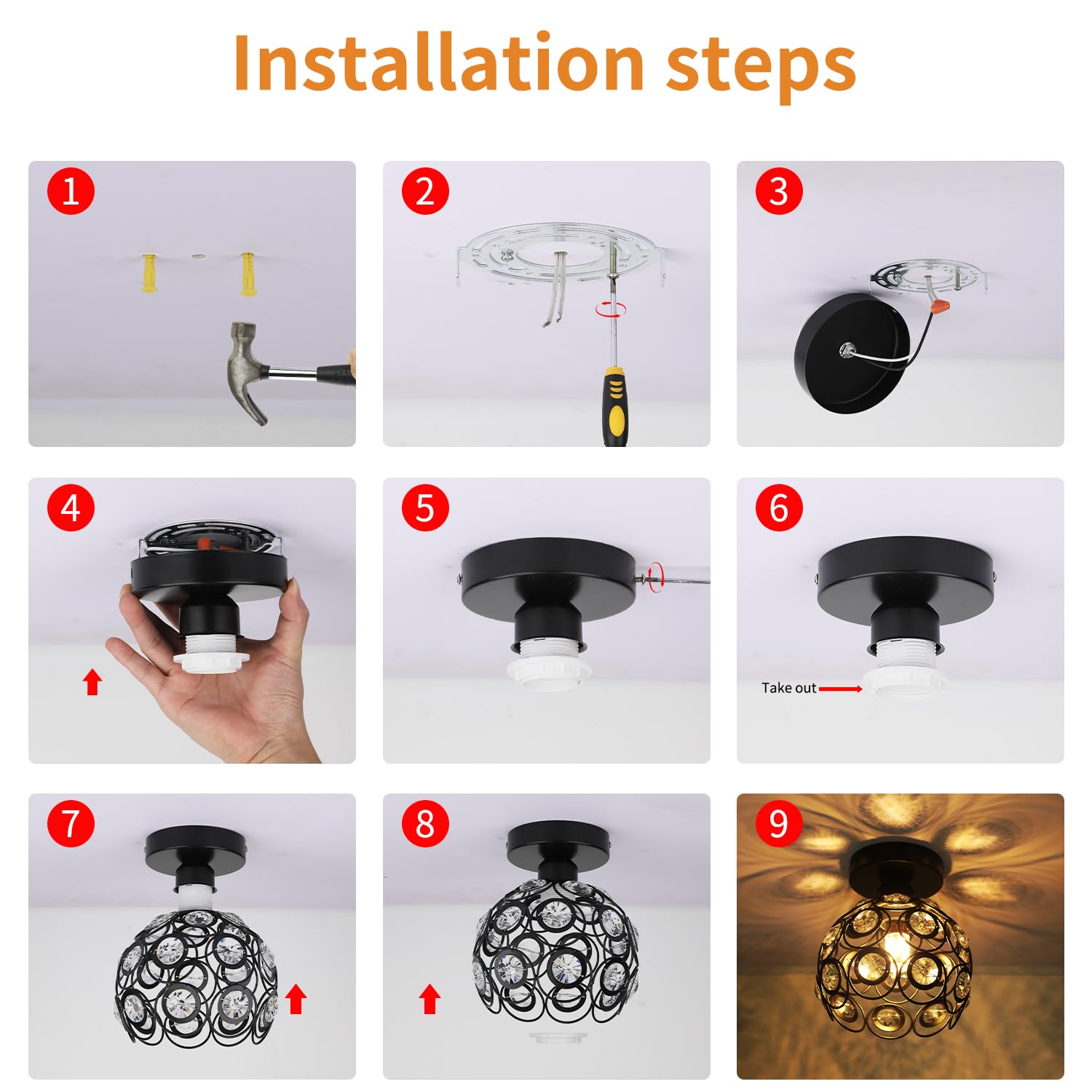 Installation steps

1

2

3

4

5

6

Take out

7

8

9