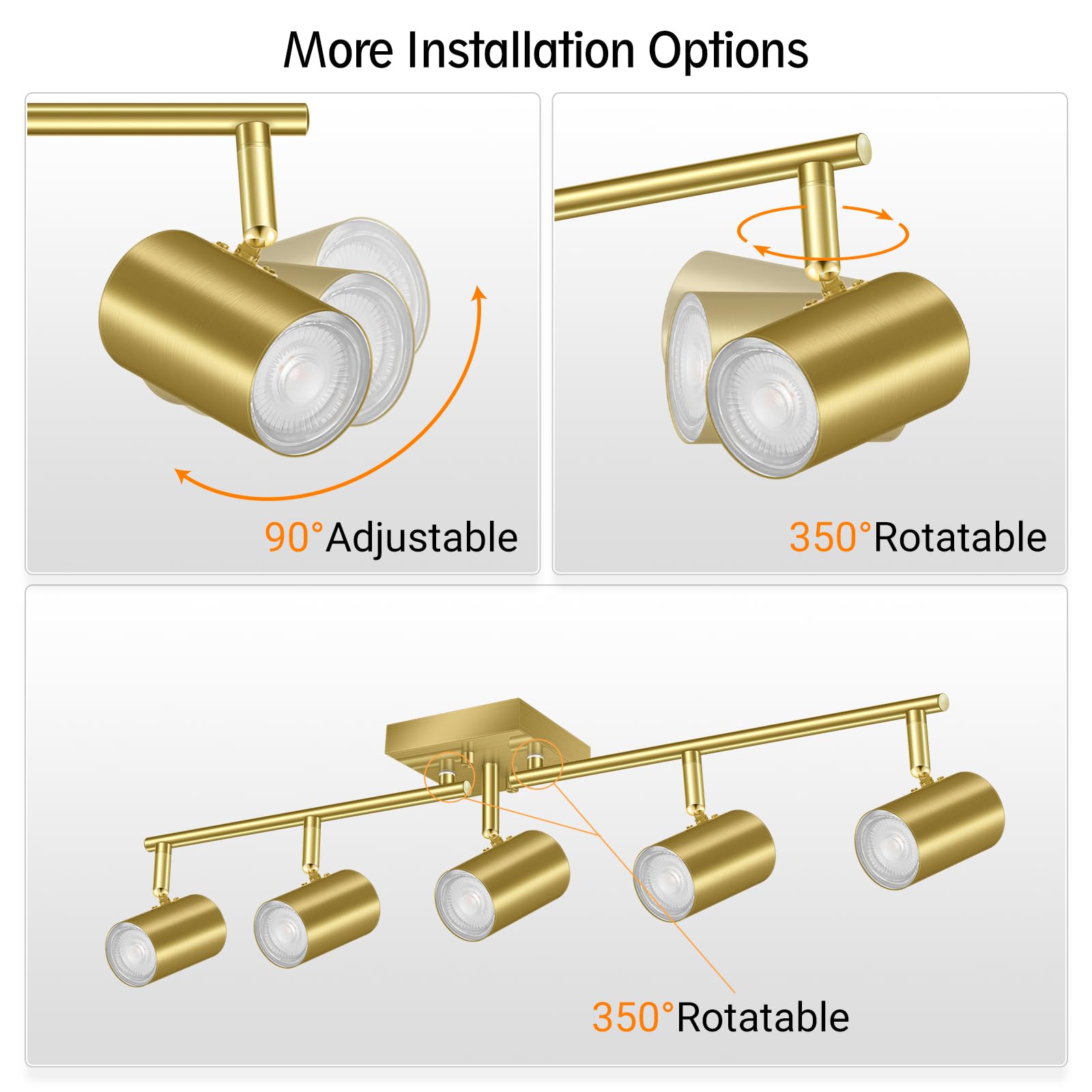 More Installation Options

90°Adjustable

350°Rotatable

350°Rotatable