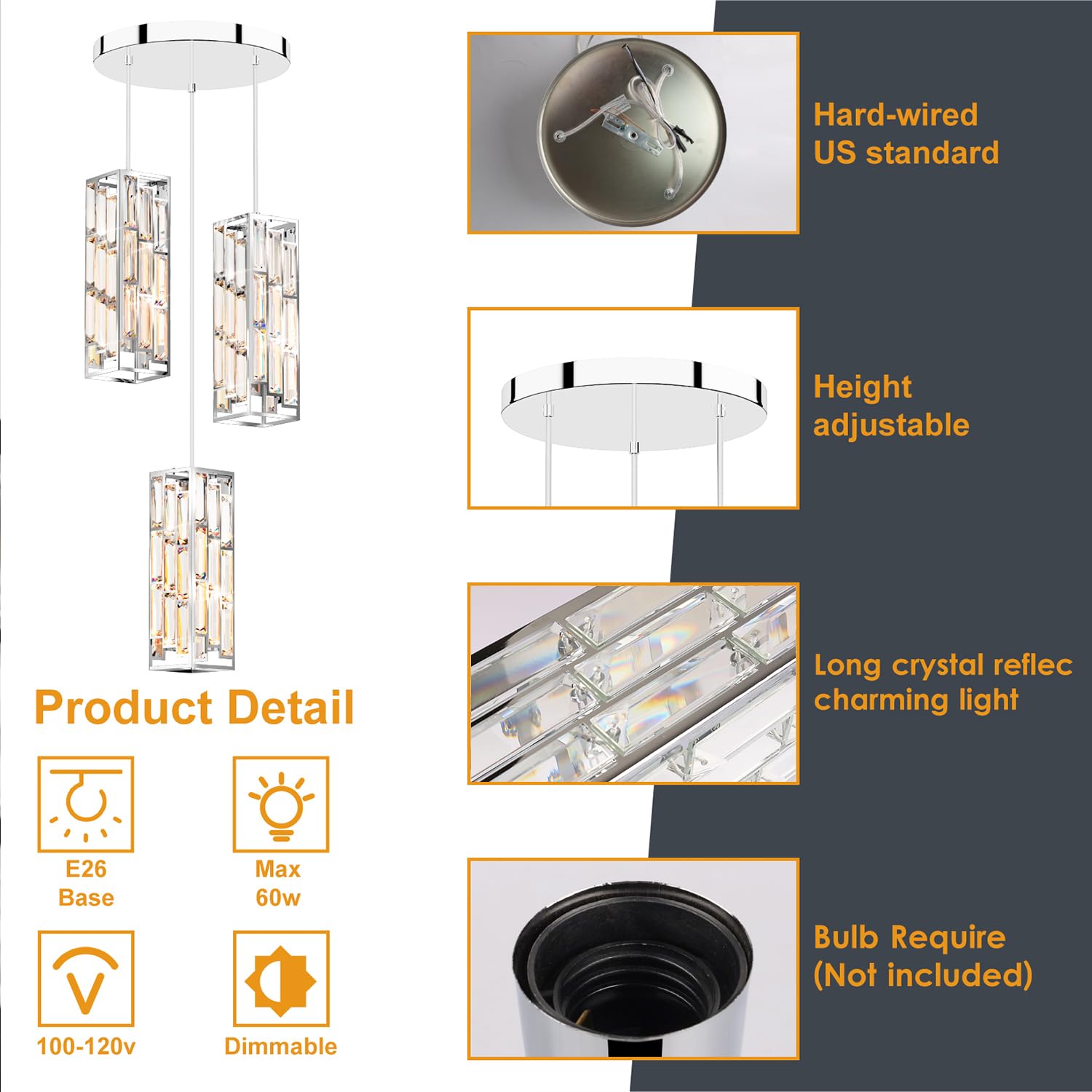 Product Detail

E26
Base

Max
60w

100-120v

Dimmable

Hard-wired
US standard

Height
adjustable

Long crystal reflec
charming light

Bulb Require
(Not included)