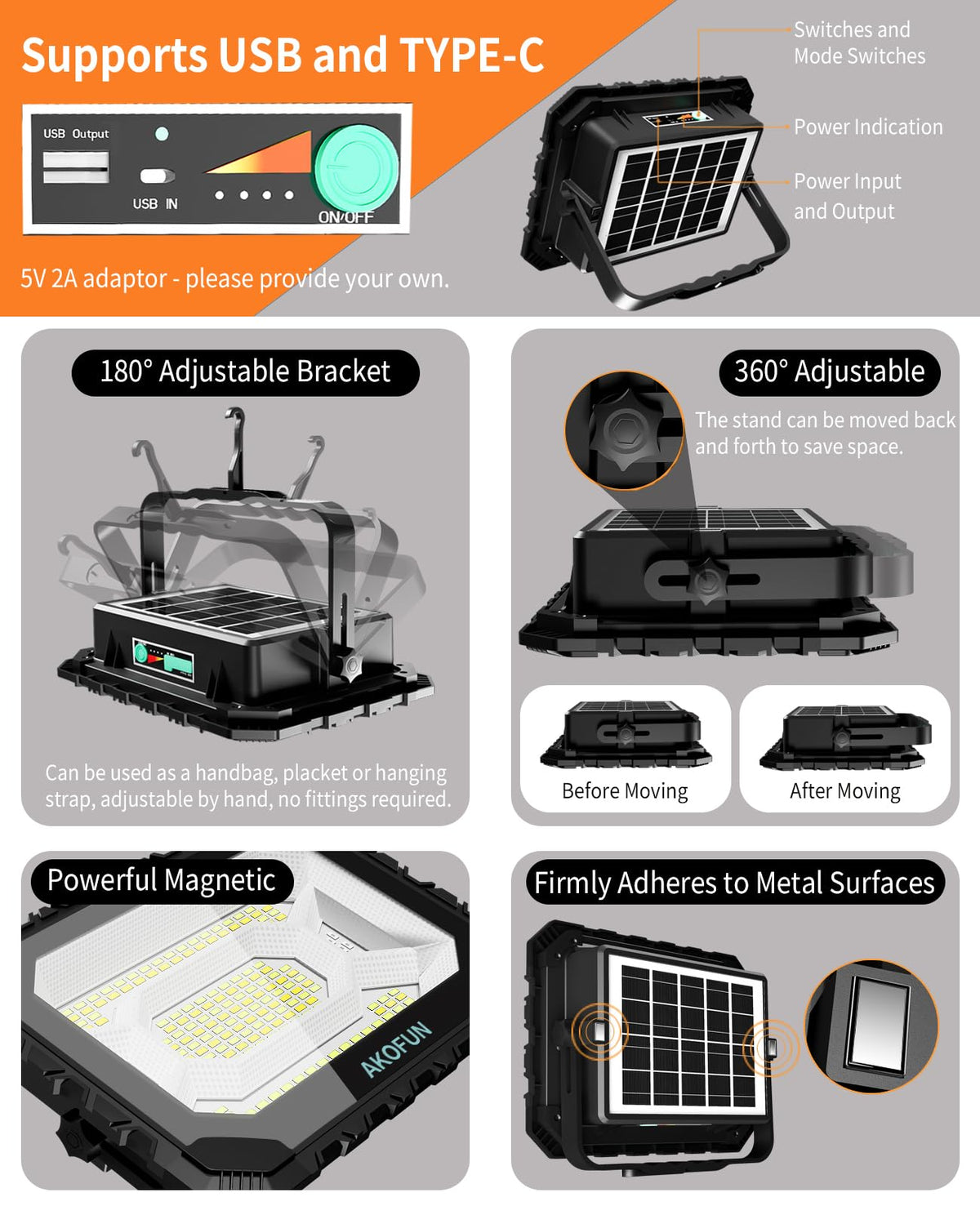 Supports USB and TYPE-C

USB Output

USB IN

ON/OFF

5V 2A adaptor - please provide your own.

Switches and Mode Switches

Power Indication

Power Input and Output

180° Adjustable Bracket

Can be used as a handbag, placket or hanging strap, adjustable by hand, no fittings required.

360° Adjustable

The stand can be moved back and forth to save space.

Before Moving

After Moving

Powerful Magnetic

AKOFUN

Firmly Adheres to Metal Surfaces