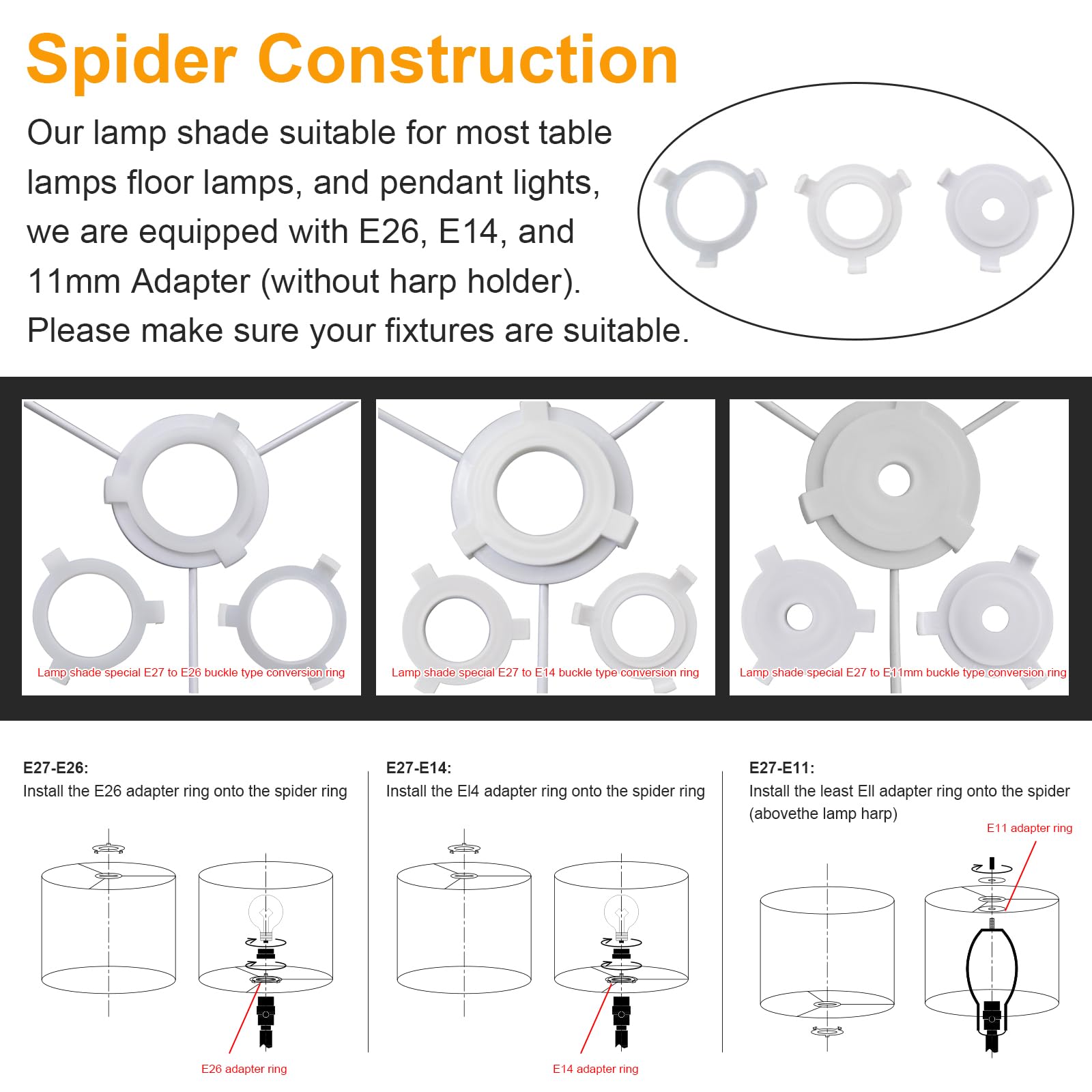 Spider Construction

Our lamp shade suitable for most table lamps floor lamps, and pendant lights, we are equipped with E26, E14, and 11mm Adapter (without harp holder). Please make sure your fixtures are suitable.

Lamp shade special E27 to E26 buckle type conversion ring

Lamp shade special E27 to E14 buckle type conversion ring

Lamp shade special E27 to E11mm buckle type conversion ring

E27-E26:
Install the E26 adapter ring onto the spider ring

E26 adapter ring

E27-E14:
Install the El4 adapter ring onto the spider ring

E14 adapter ring

E27-E11:
Install the least Ell adapter ring onto the spider (abovethe lamp harp)

E11 adapter ring