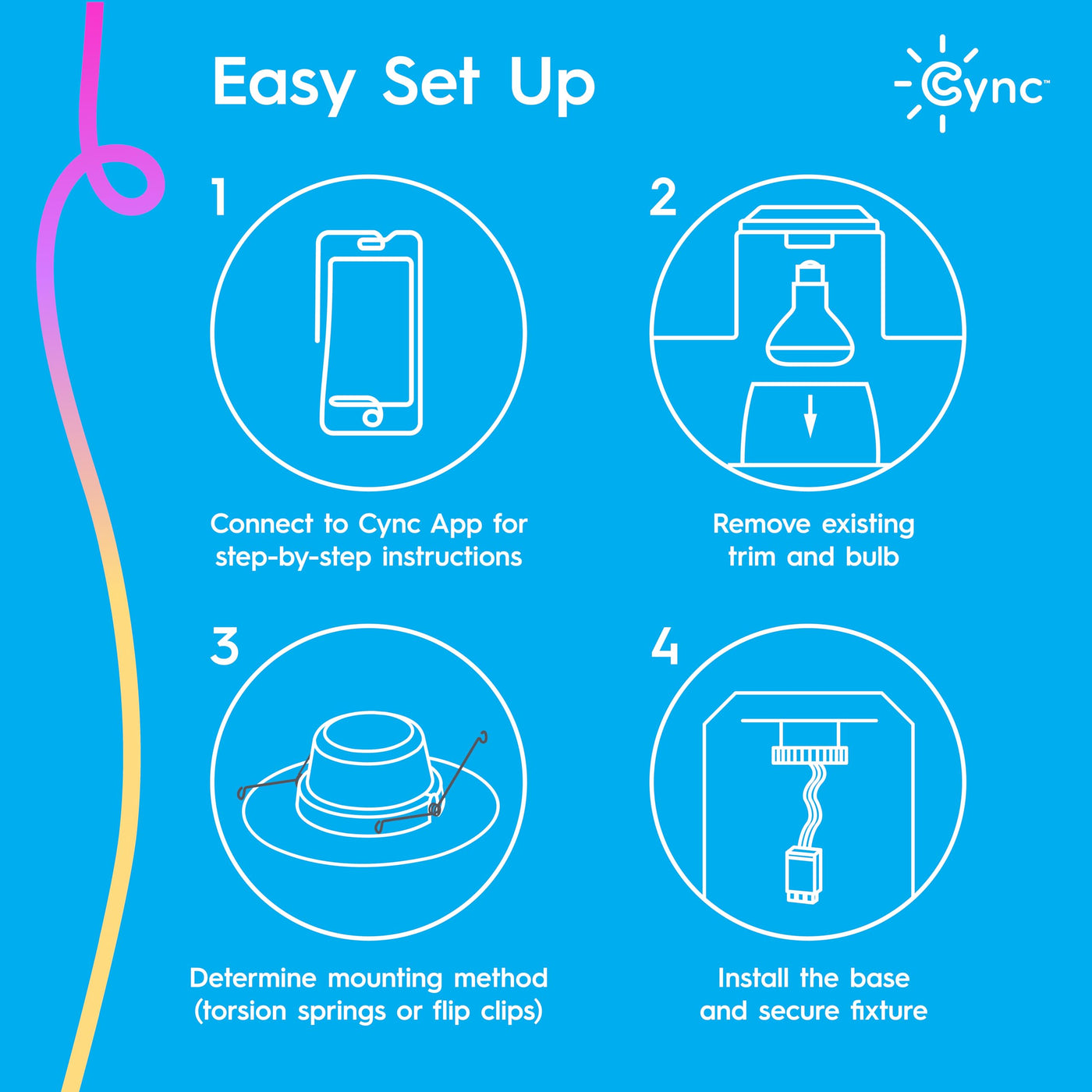 Easy Set Up

Cync™

1

Connect to Cync App for step-by-step instructions

2

Remove existing trim and bulb

3

Determine mounting method (torsion springs or flip clips)

4

Install the base and secure fixture