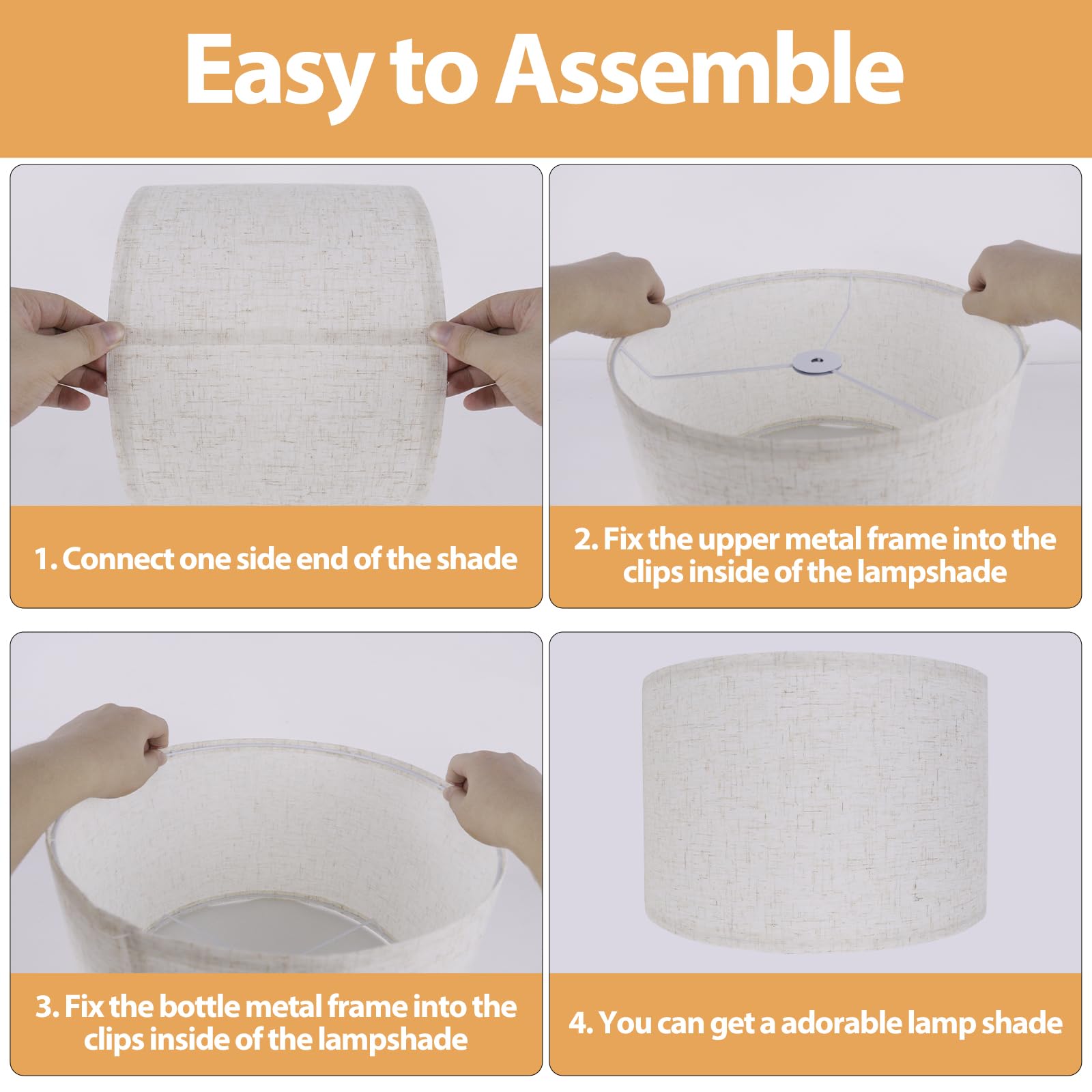 Easy to Assemble

1. Connect one side end of the shade

2. Fix the upper metal frame into the clips inside of the lampshade

3. Fix the bottle metal frame into the clips inside of the lampshade

4. You can get a adorable lamp shade