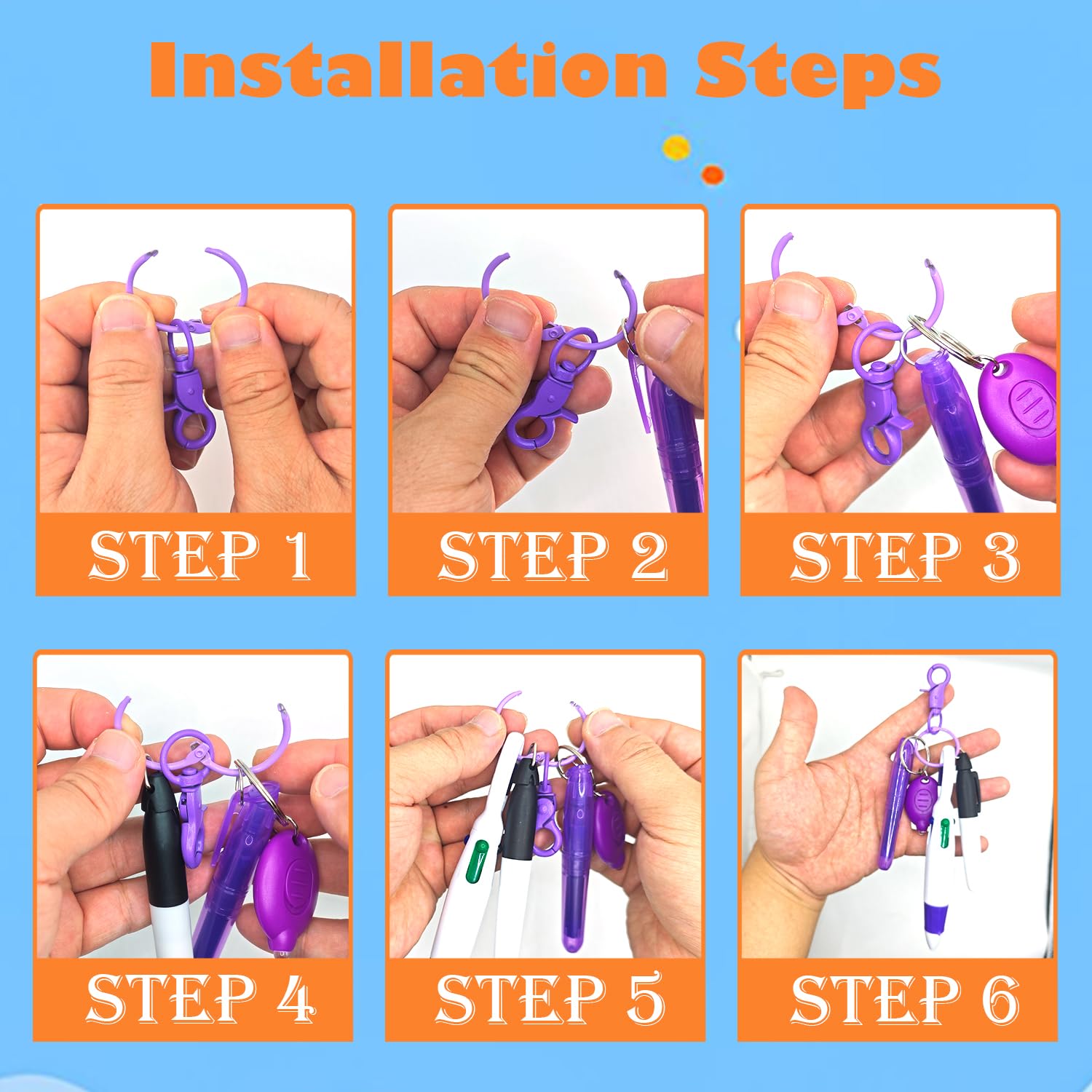 Installation Steps

STEP 1

STEP 2

STEP 3

STEP 4

STEP 5

STEP 6