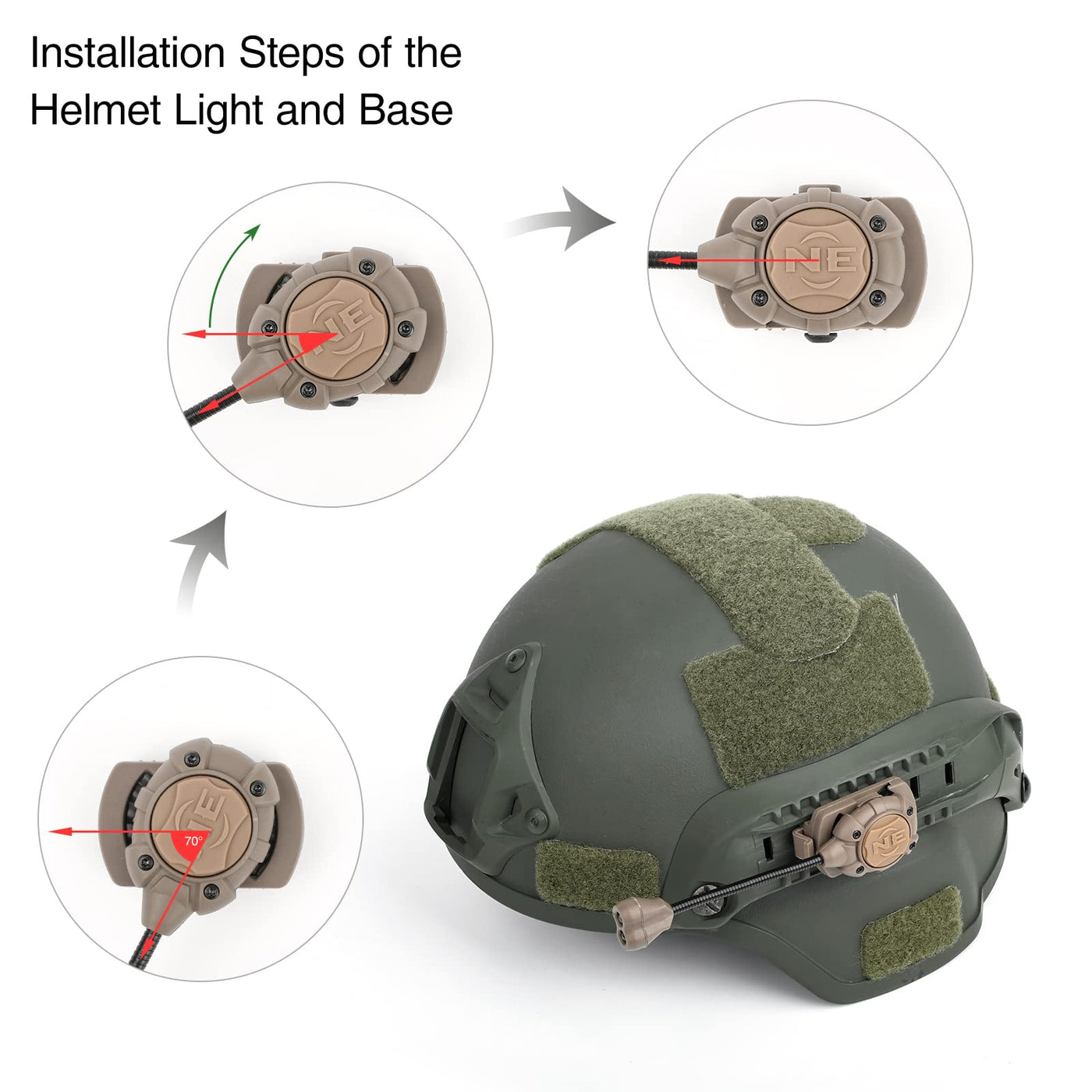 Installation Steps of the Helmet Light and Base

NE

NE

NE

70°

NE