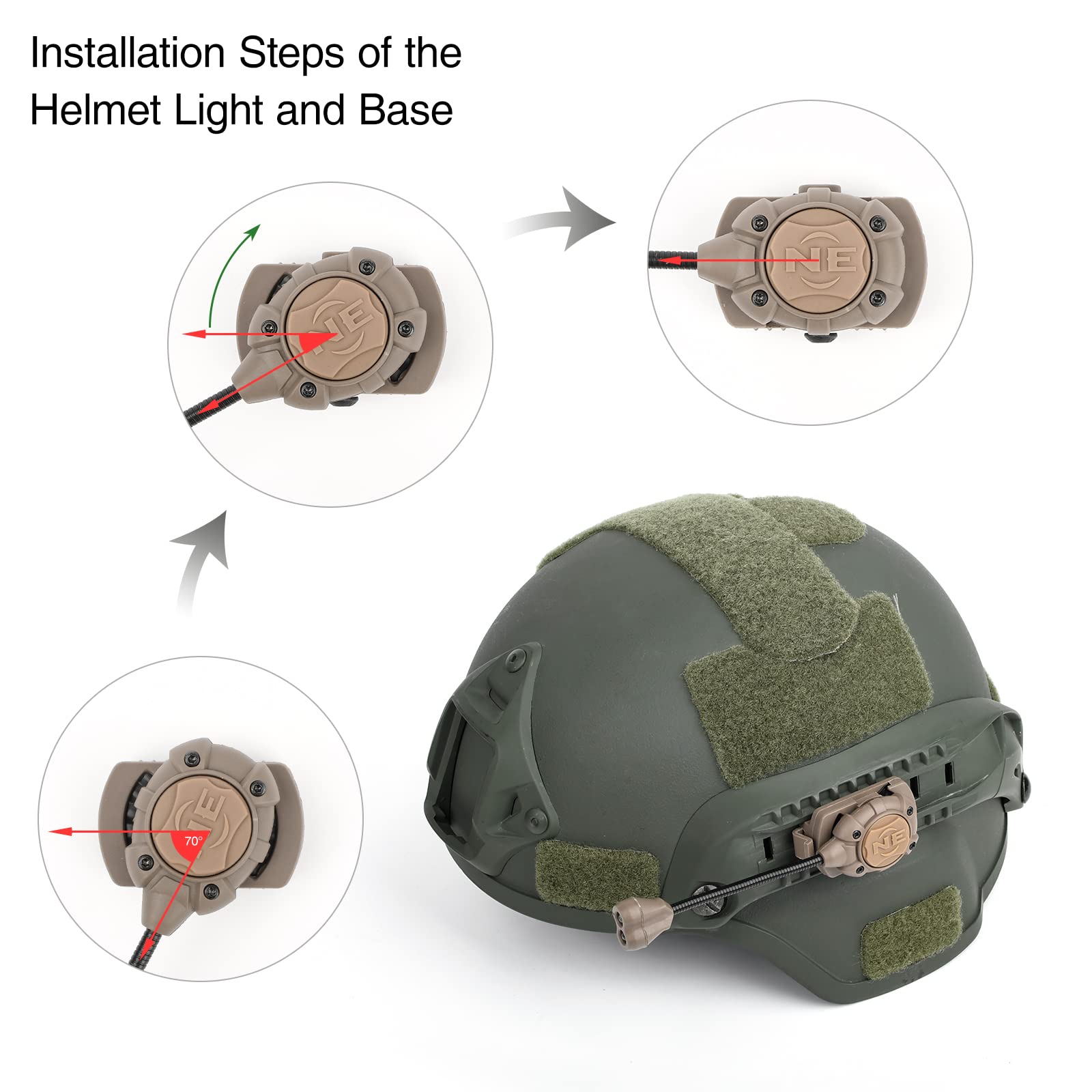 Installation Steps of the Helmet Light and Base

NE

NE

NE

70°

NE