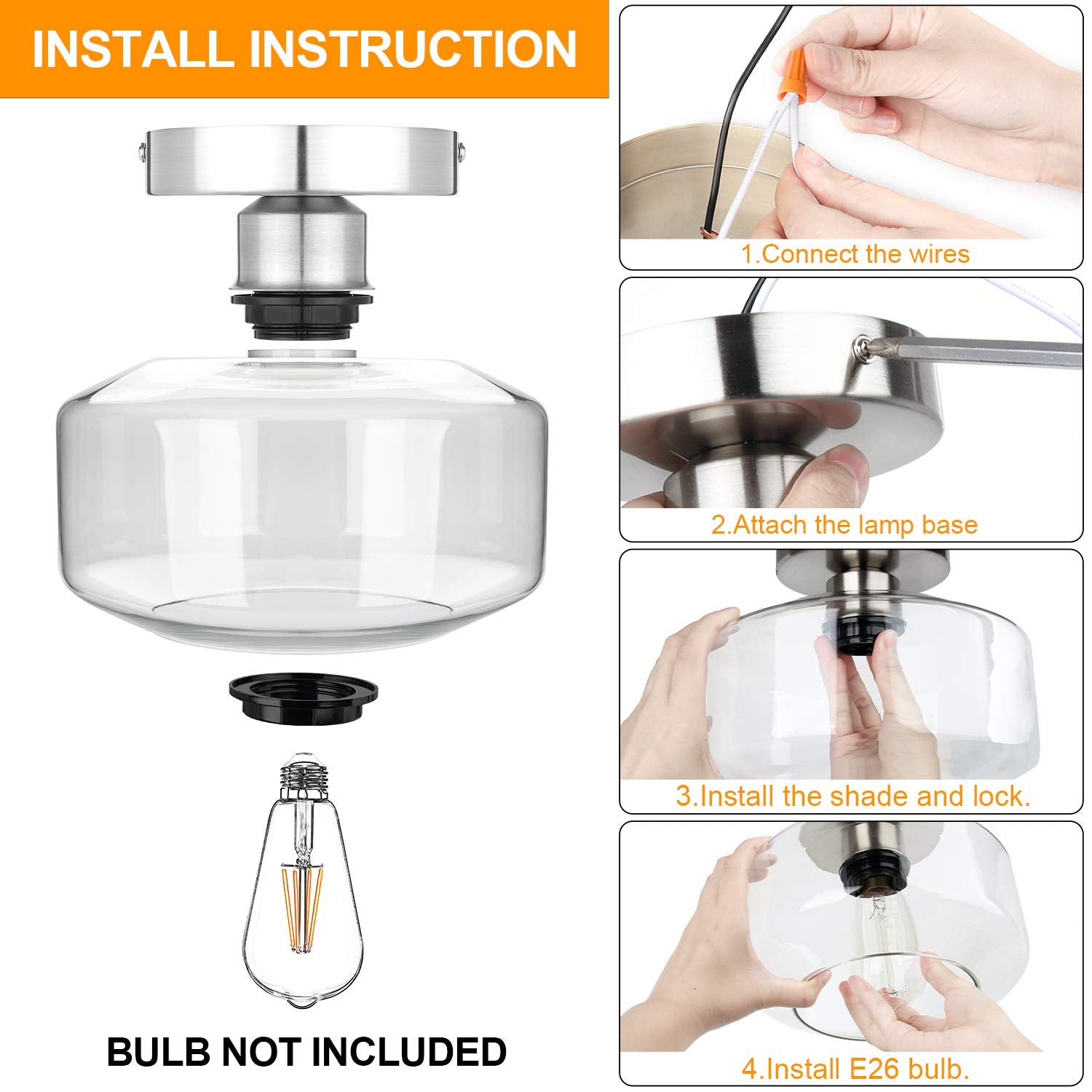 INSTALL INSTRUCTION

BULB NOT INCLUDED

1.Connect the wires

2.Attach the lamp base

3.Install the shade and lock.

4.Install E26 bulb.