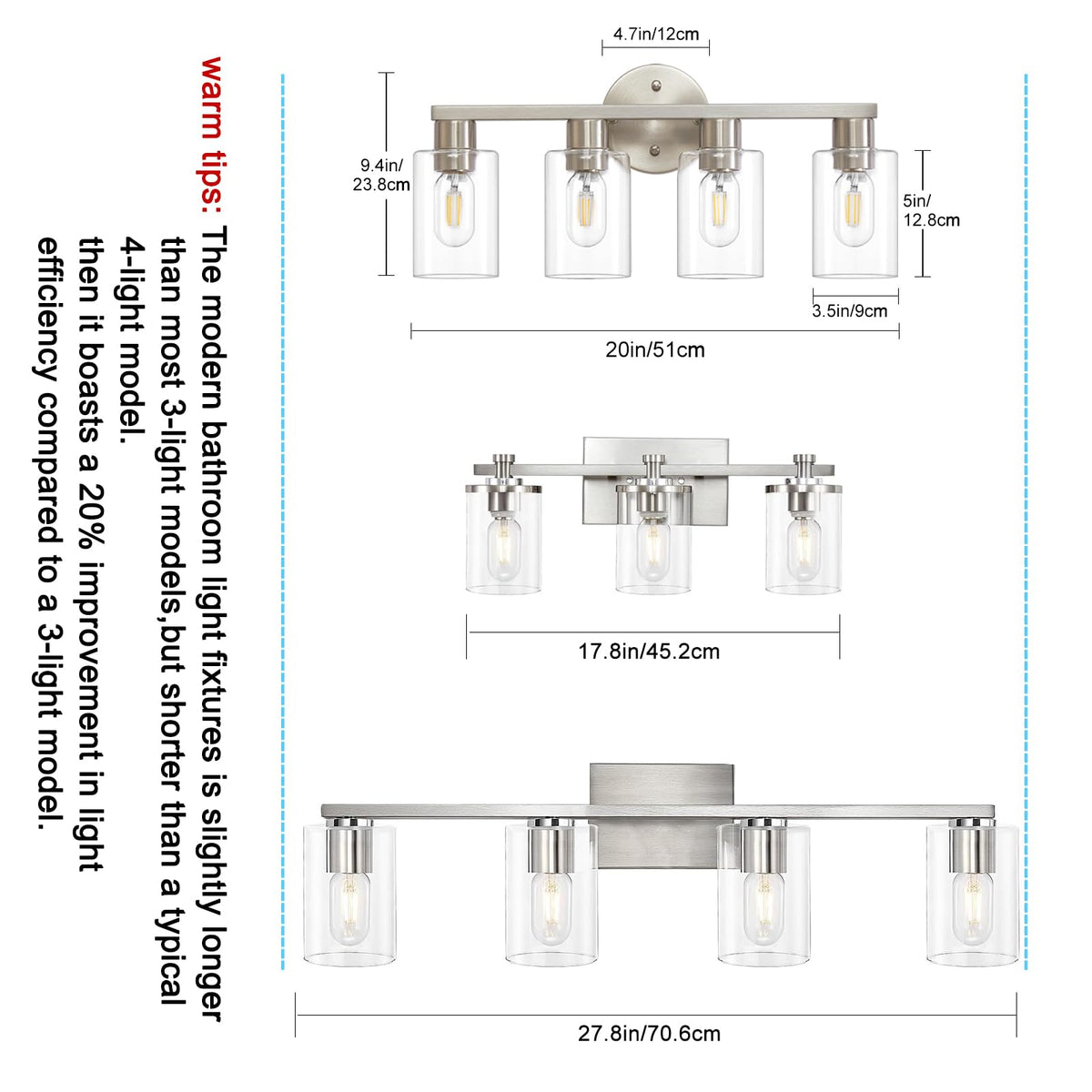 warm tips: The modern bathroom light fixtures is slightly longer than most 3-light models,but shorter than a typical 4-light model. then it boasts a 20% improvement in light efficiency compared to a 3-light model.

4.7in/12cm

9.4in/ 23.8cm

5in/ 12.8cm

3.5in/9cm

20in/51cm

17.8in/45.2cm

27.8in/70.6cm