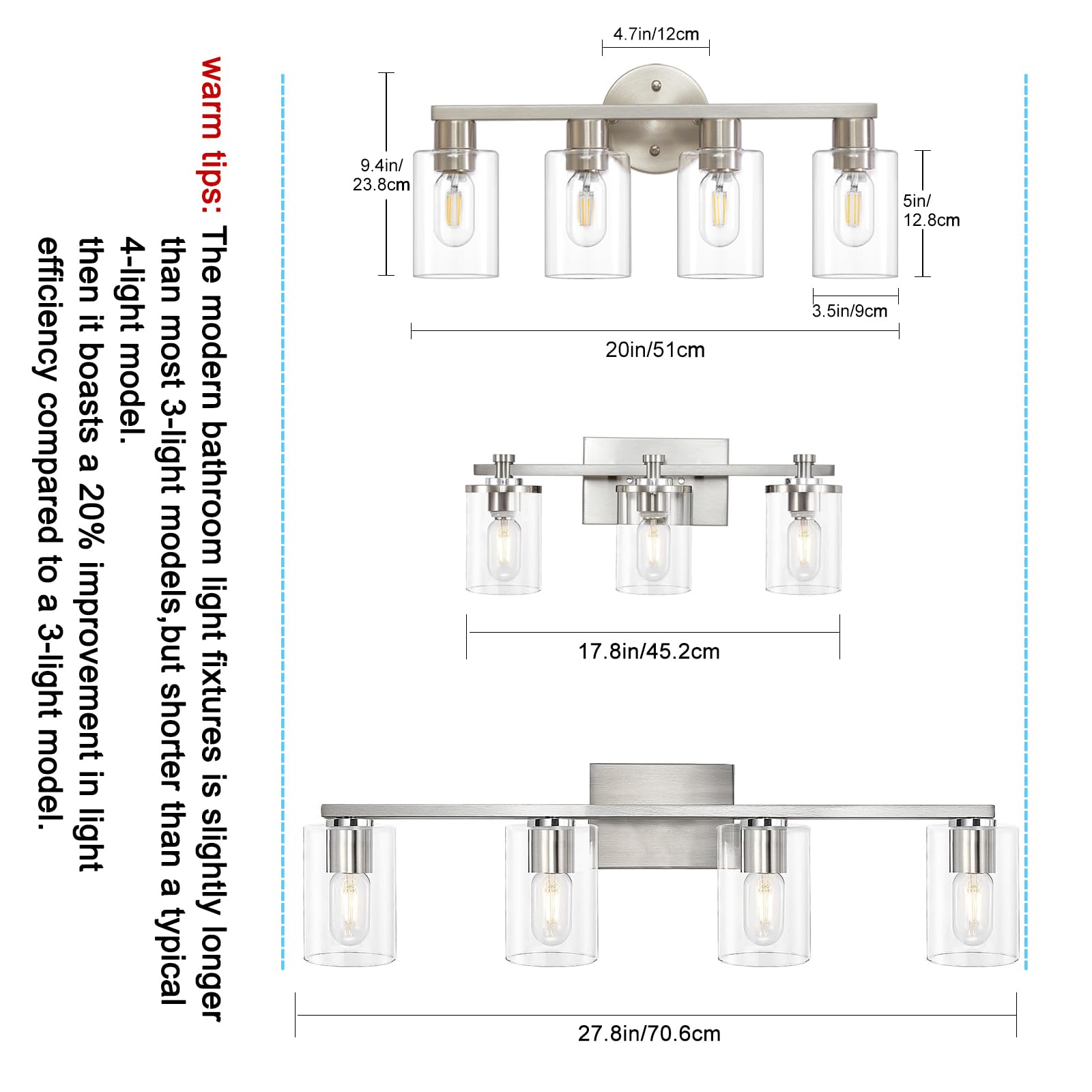 warm tips: The modern bathroom light fixtures is slightly longer than most 3-light models,but shorter than a typical 4-light model. then it boasts a 20% improvement in light efficiency compared to a 3-light model.

4.7in/12cm

9.4in/ 23.8cm

5in/ 12.8cm

3.5in/9cm

20in/51cm

17.8in/45.2cm

27.8in/70.6cm