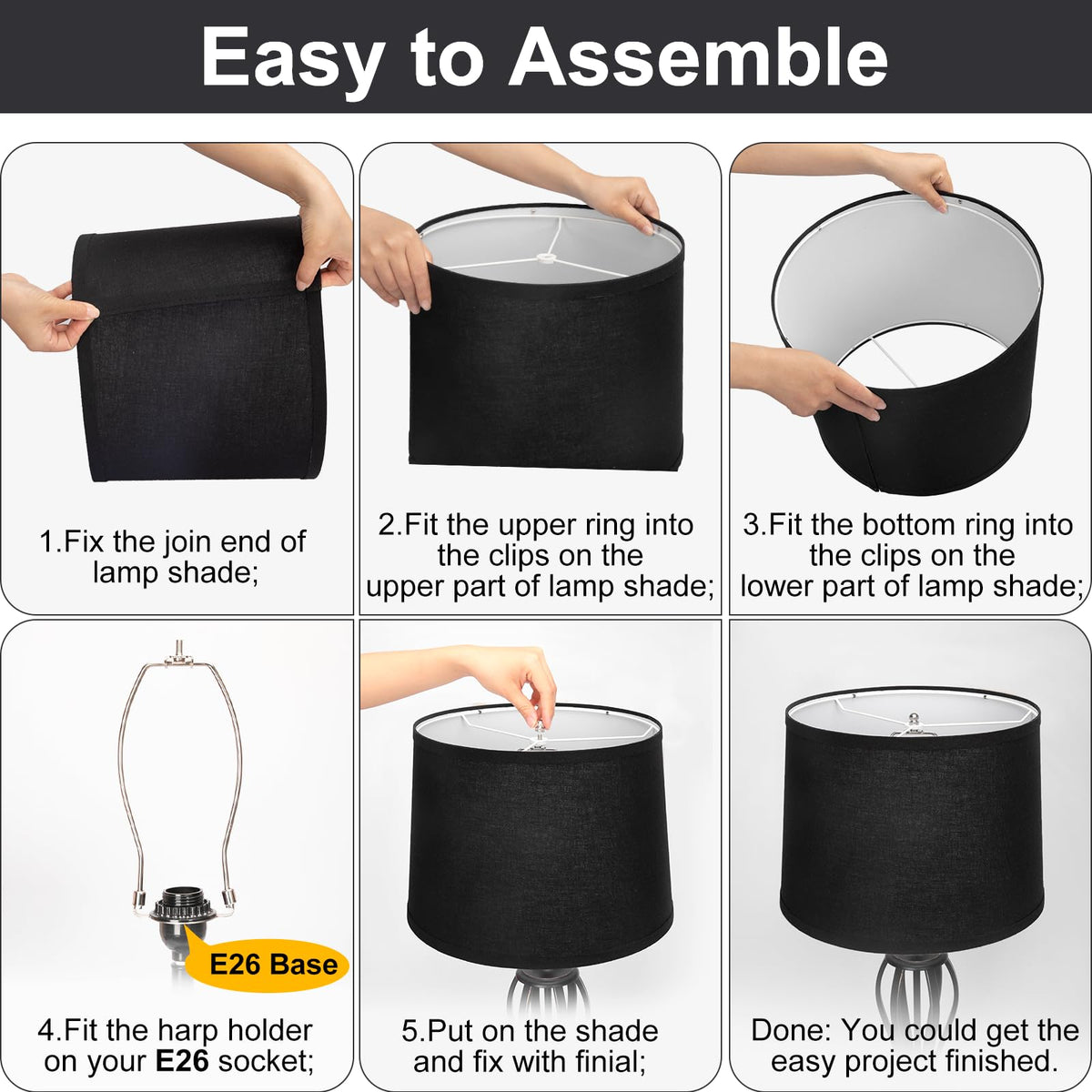 Easy to Assemble

1.Fix the join end of lamp shade;

2.Fit the upper ring into the clips on the upper part of lamp shade;

3.Fit the bottom ring into the clips on the lower part of lamp shade;

E26 Base

4.Fit the harp holder on your E26 socket;

5.Put on the shade and fix with finial;

Done: You could get the easy project finished.