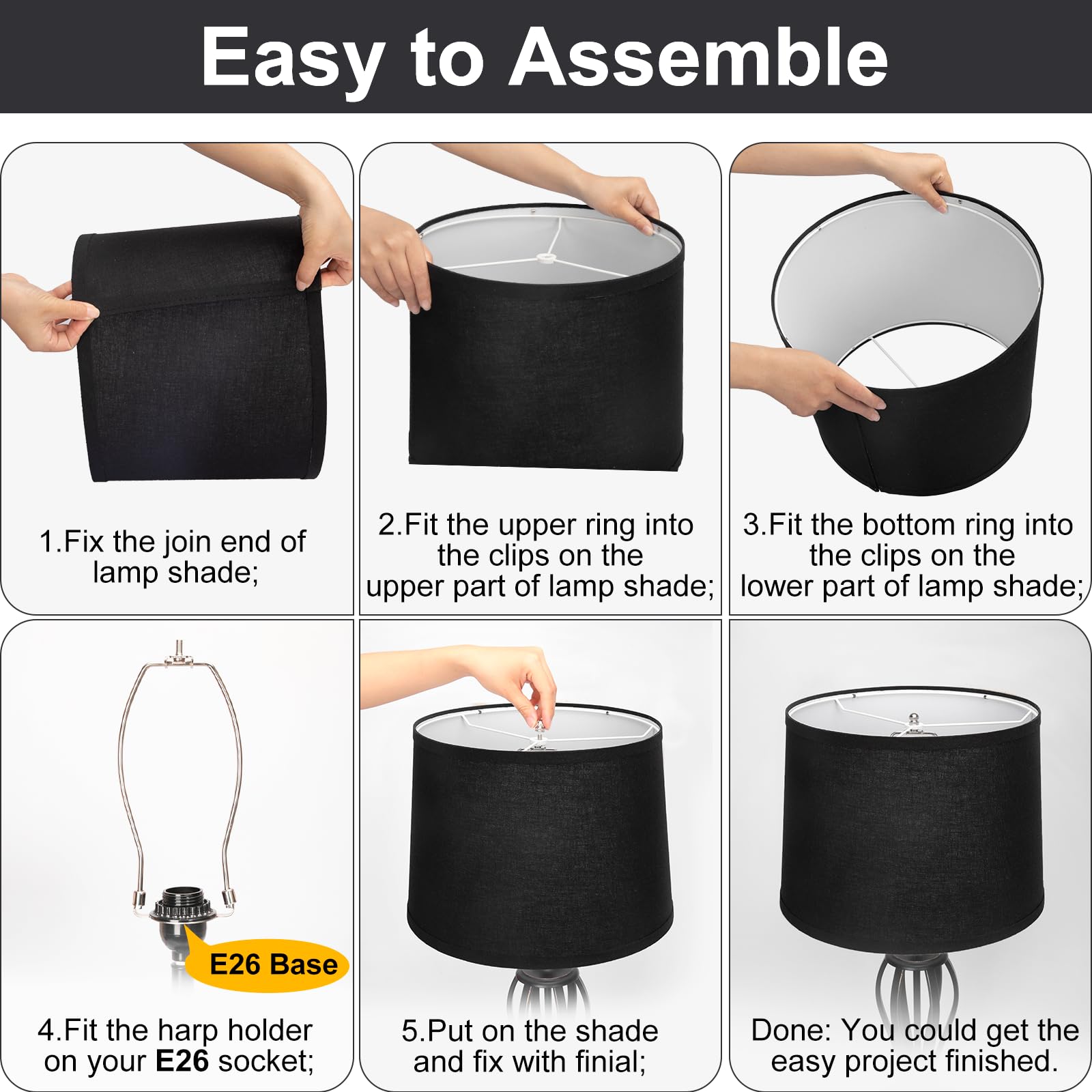 Easy to Assemble

1.Fix the join end of lamp shade;

2.Fit the upper ring into the clips on the upper part of lamp shade;

3.Fit the bottom ring into the clips on the lower part of lamp shade;

E26 Base

4.Fit the harp holder on your E26 socket;

5.Put on the shade and fix with finial;

Done: You could get the easy project finished.