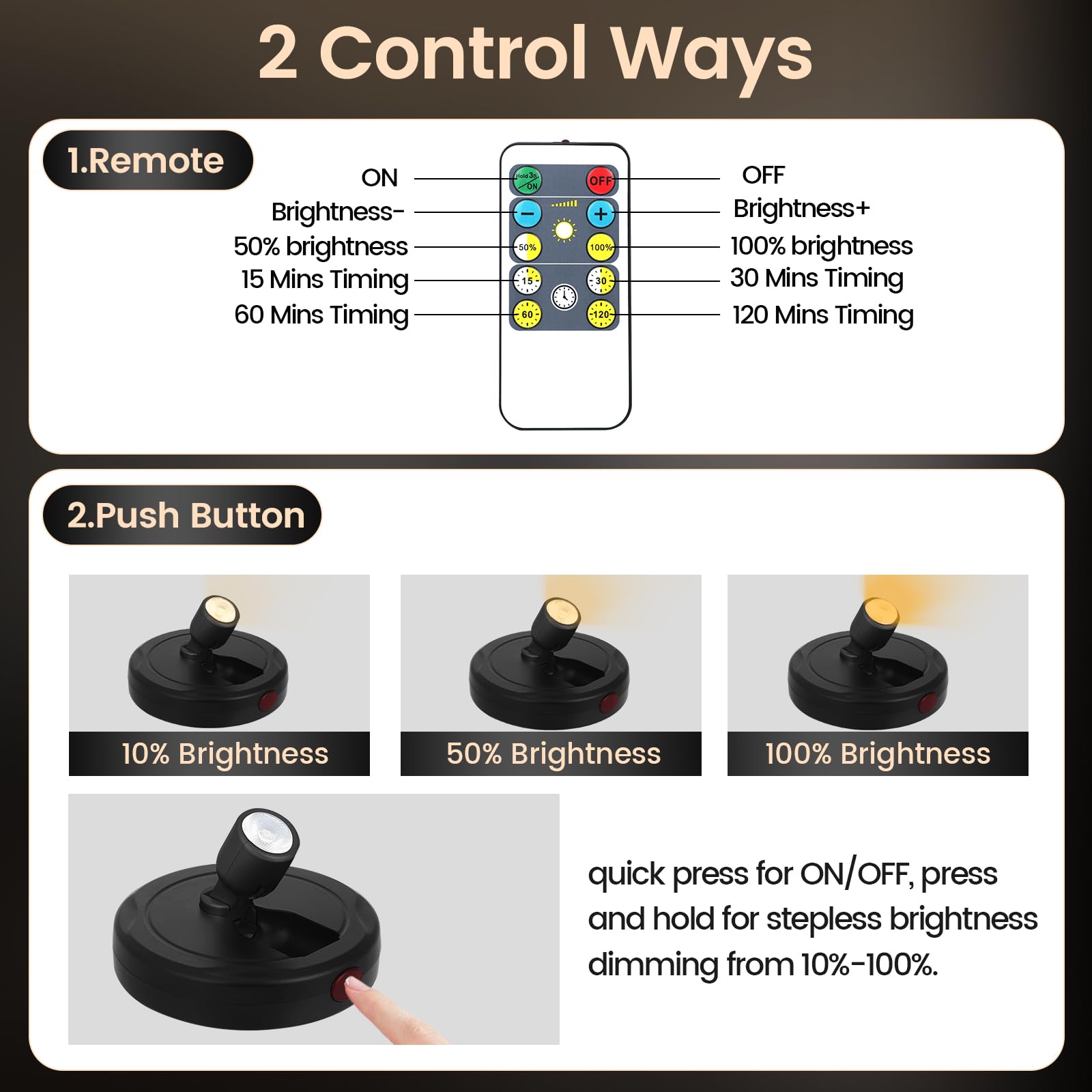 2 Control Ways

1.Remote

ON
Brightness-
50% brightness
15 Mins Timing
60 Mins Timing

Hold 3s ON
OFF
50%
100%
15
30
60
120

OFF
Brightness+
100% brightness
30 Mins Timing
120 Mins Timing

2.Push Button

10% Brightness
50% Brightness
100% Brightness

quick press for ON/OFF, press and hold for stepless brightness dimming from 10%-100%.