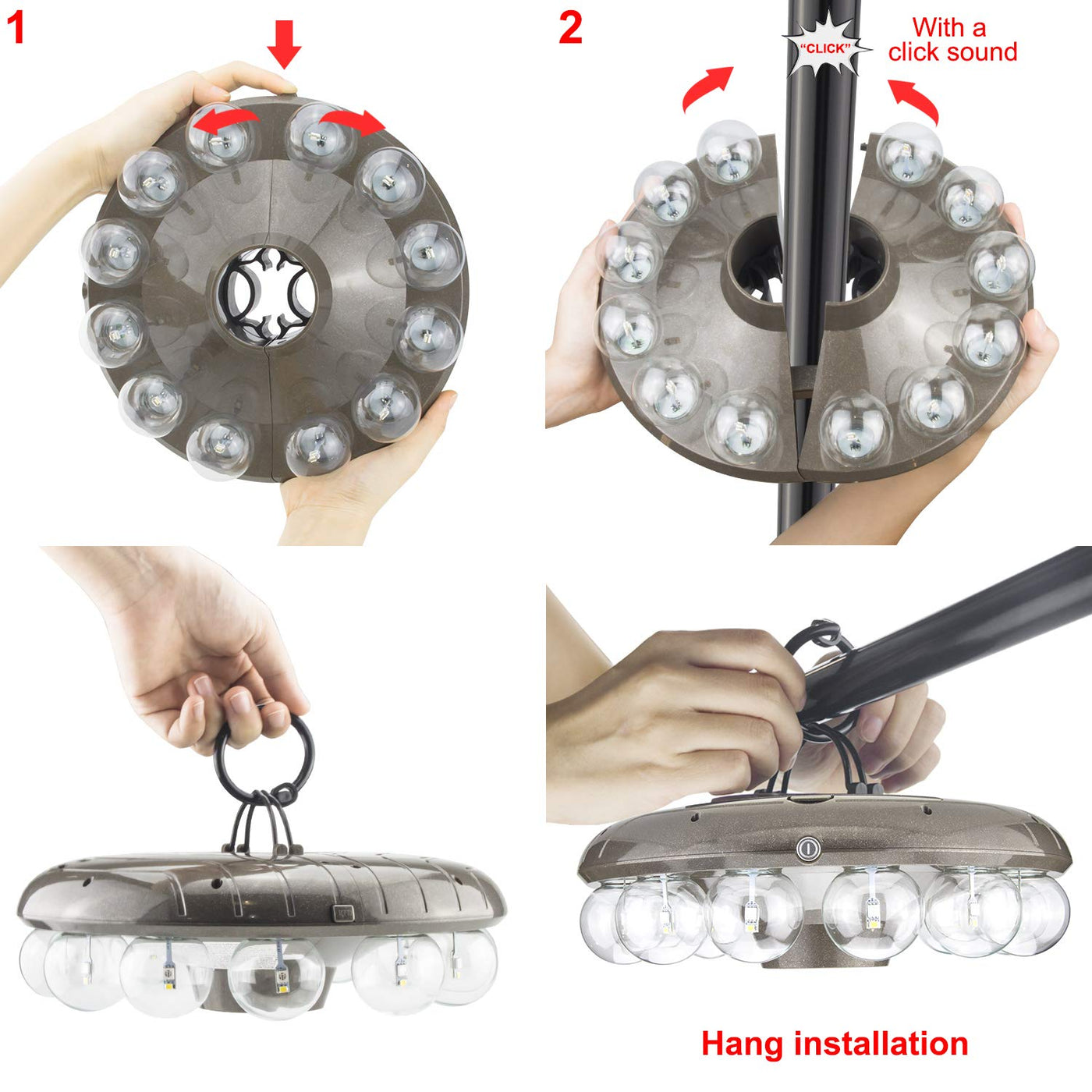 1

2

"CLICK"

With a click sound

Hang installation