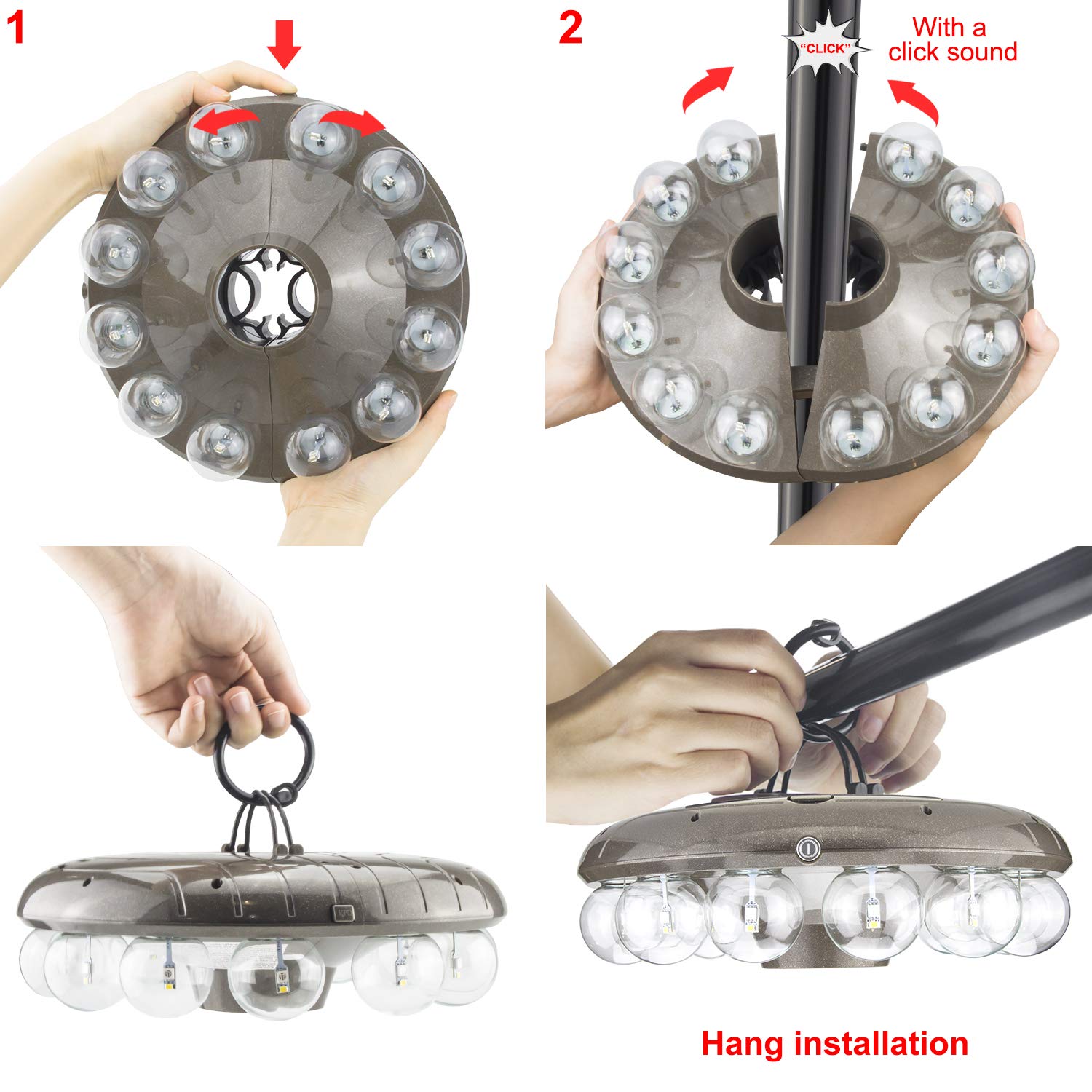 1

2

"CLICK"

With a click sound

Hang installation