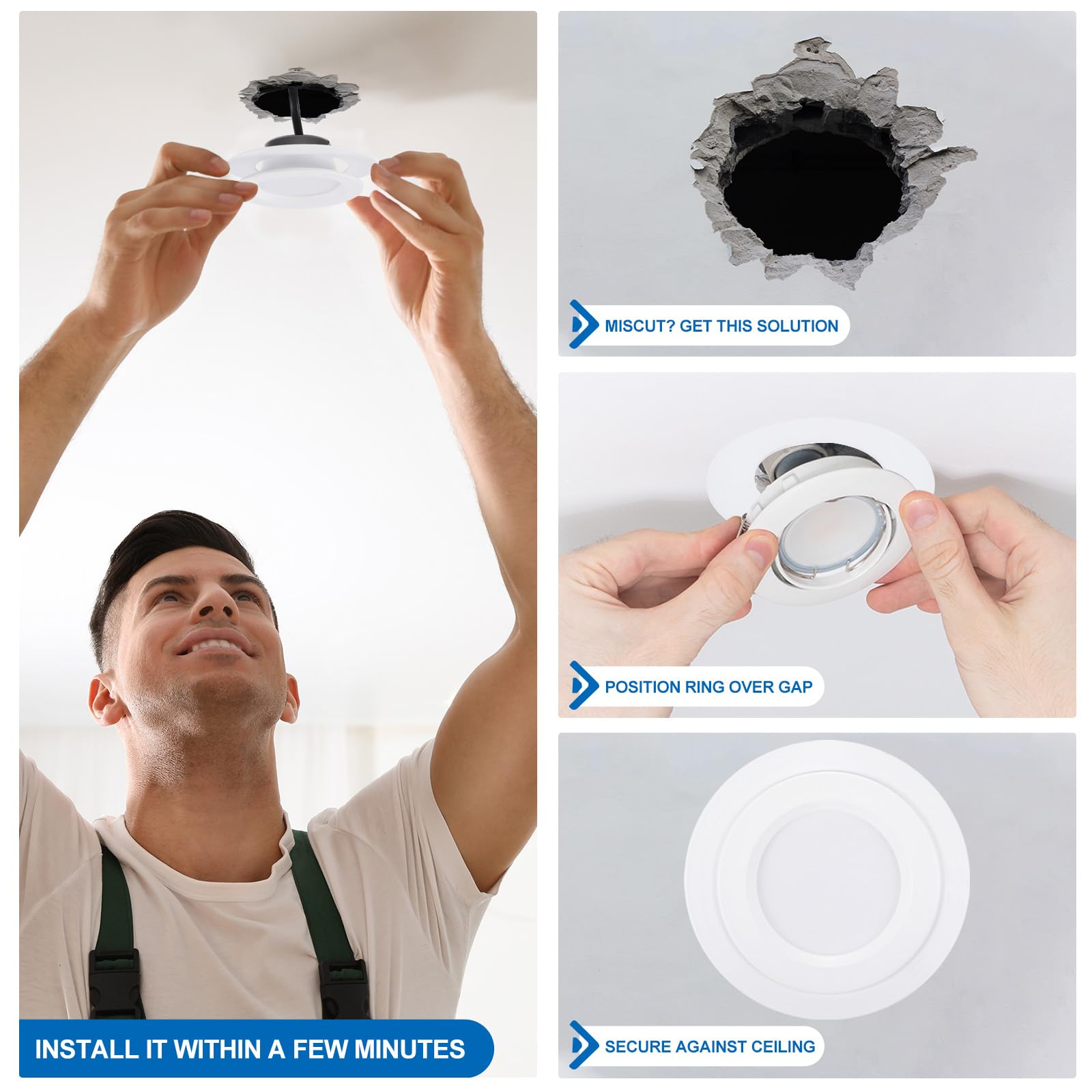 INSTALL IT WITHIN A FEW MINUTES

MISCUT? GET THIS SOLUTION

POSITION RING OVER GAP

SECURE AGAINST CEILING