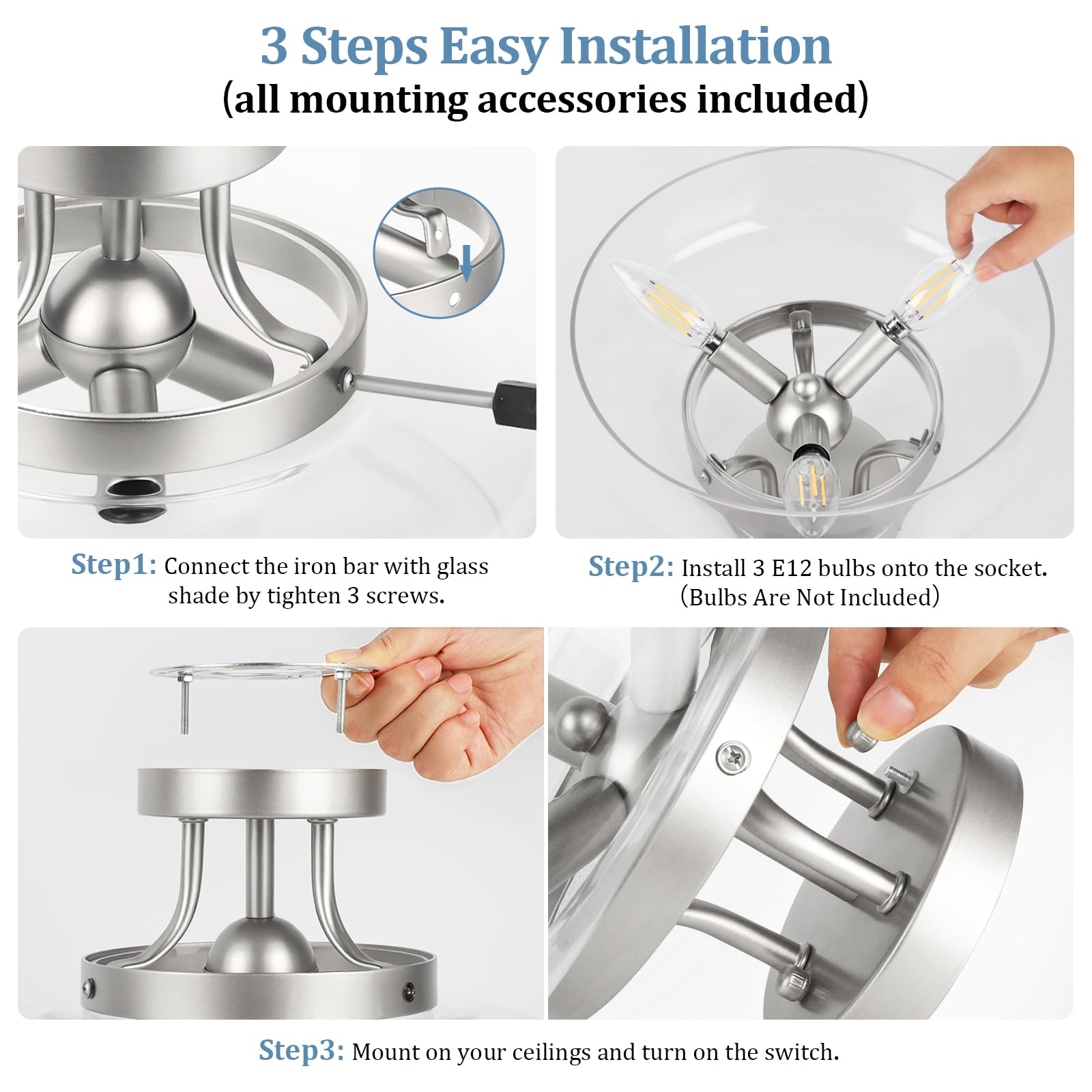 3 Steps Easy Installation
(all mounting accessories included)

Step1: Connect the iron bar with glass shade by tighten 3 screws.

Step2: Install 3 E12 bulbs onto the socket. (Bulbs Are Not Included)

Step3: Mount on your ceilings and turn on the switch.