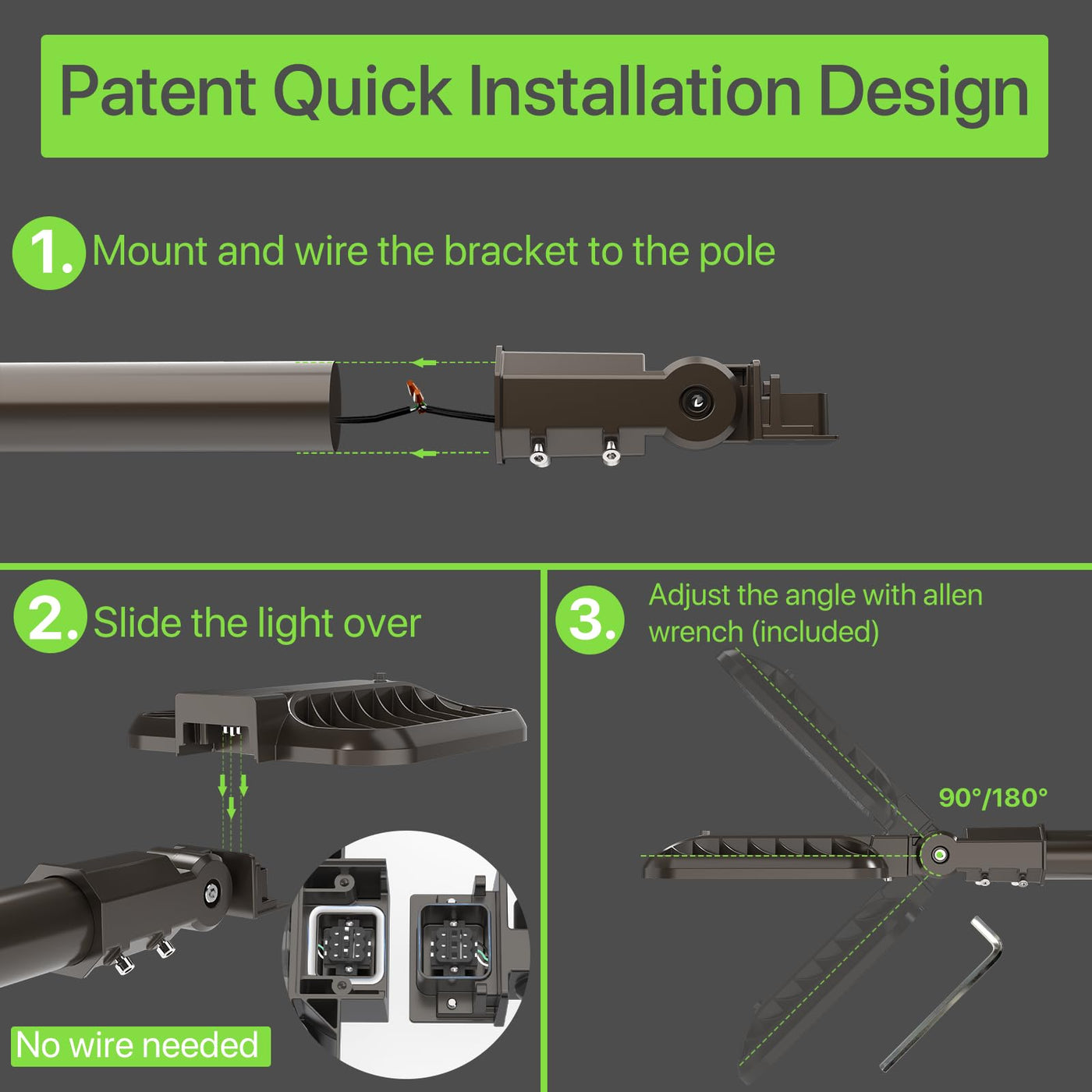 Patent Quick Installation Design

1. Mount and wire the bracket to the pole

2. Slide the light over

No wire needed

3. Adjust the angle with allen wrench (included)

90°/180°