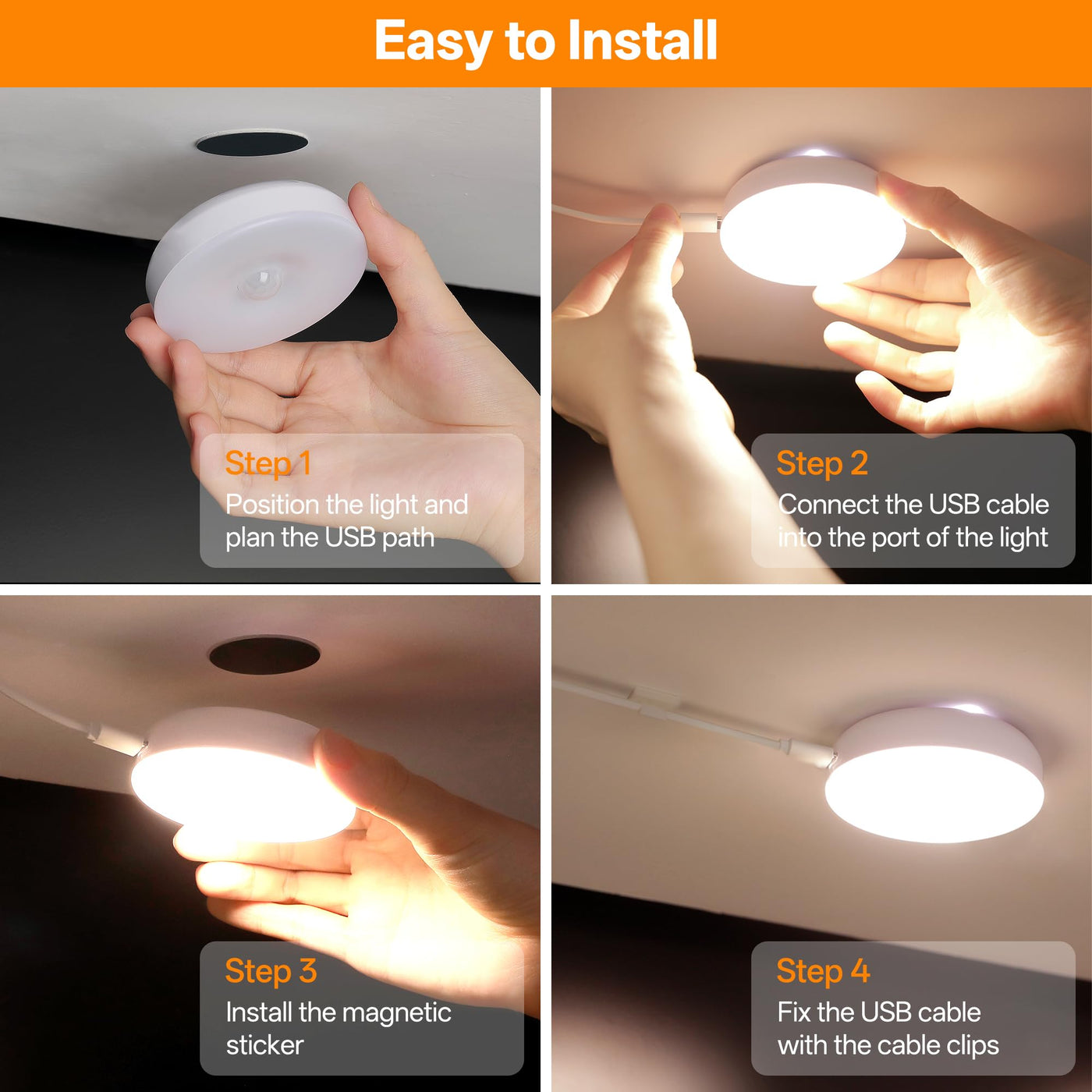 Easy to Install

Step 1
Position the light and plan the USB path

Step 2
Connect the USB cable into the port of the light

Step 3
Install the magnetic sticker

Step 4
Fix the USB cable with the cable clips