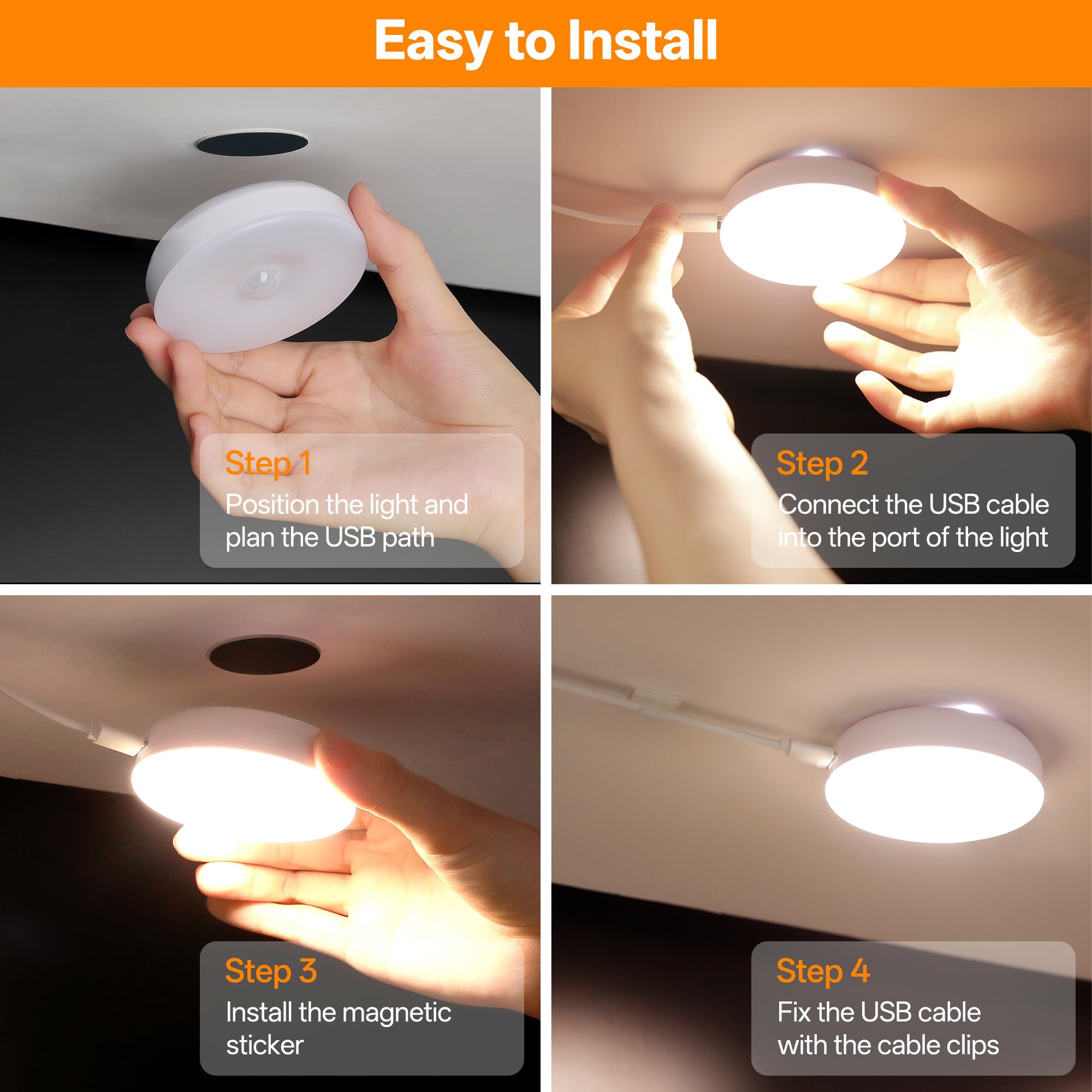 Easy to Install

Step 1
Position the light and plan the USB path

Step 2
Connect the USB cable into the port of the light

Step 3
Install the magnetic sticker

Step 4
Fix the USB cable with the cable clips