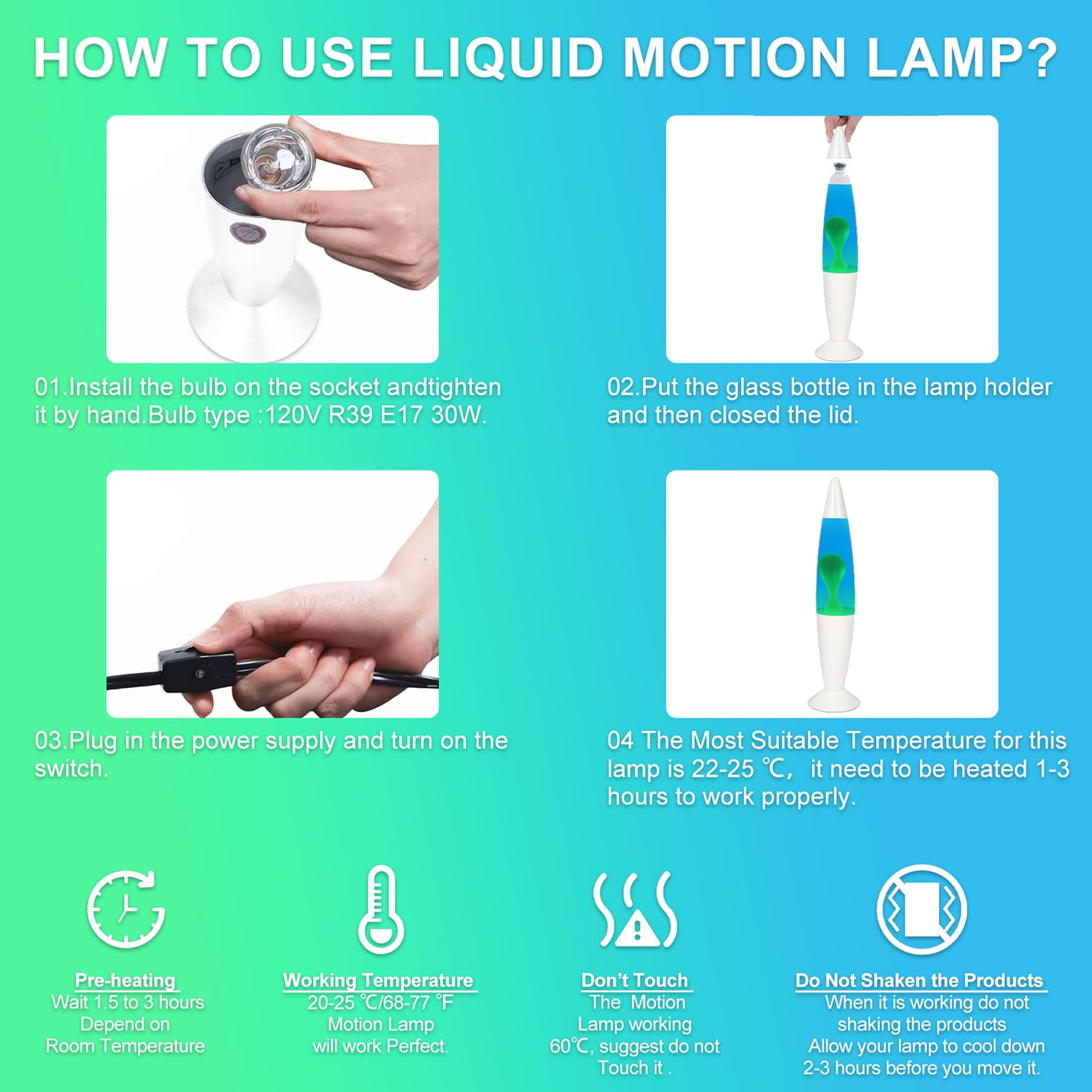 HOW TO USE LIQUID MOTION LAMP?

01.Install the bulb on the socket andtighten it by hand.Bulb type :120V R39 E17 30W.

02.Put the glass bottle in the lamp holder and then closed the lid.

03.Plug in the power supply and turn on the switch.

04 The Most Suitable Temperature for this lamp is 22-25 ℃, it need to be heated 1-3 hours to work properly.

Pre-heating
Wait 1.5 to 3 hours Depend on Room Temperature

Working Temperature
20-25 ℃/68-77 ℉ Motion Lamp will work Perfect.

Don't Touch
The Motion Lamp working 60℃, suggest do not Touch it .

Do Not Shaken the Products
When it is working do not shaking the products Allow your lamp to cool down 2-3 hours before you move it.