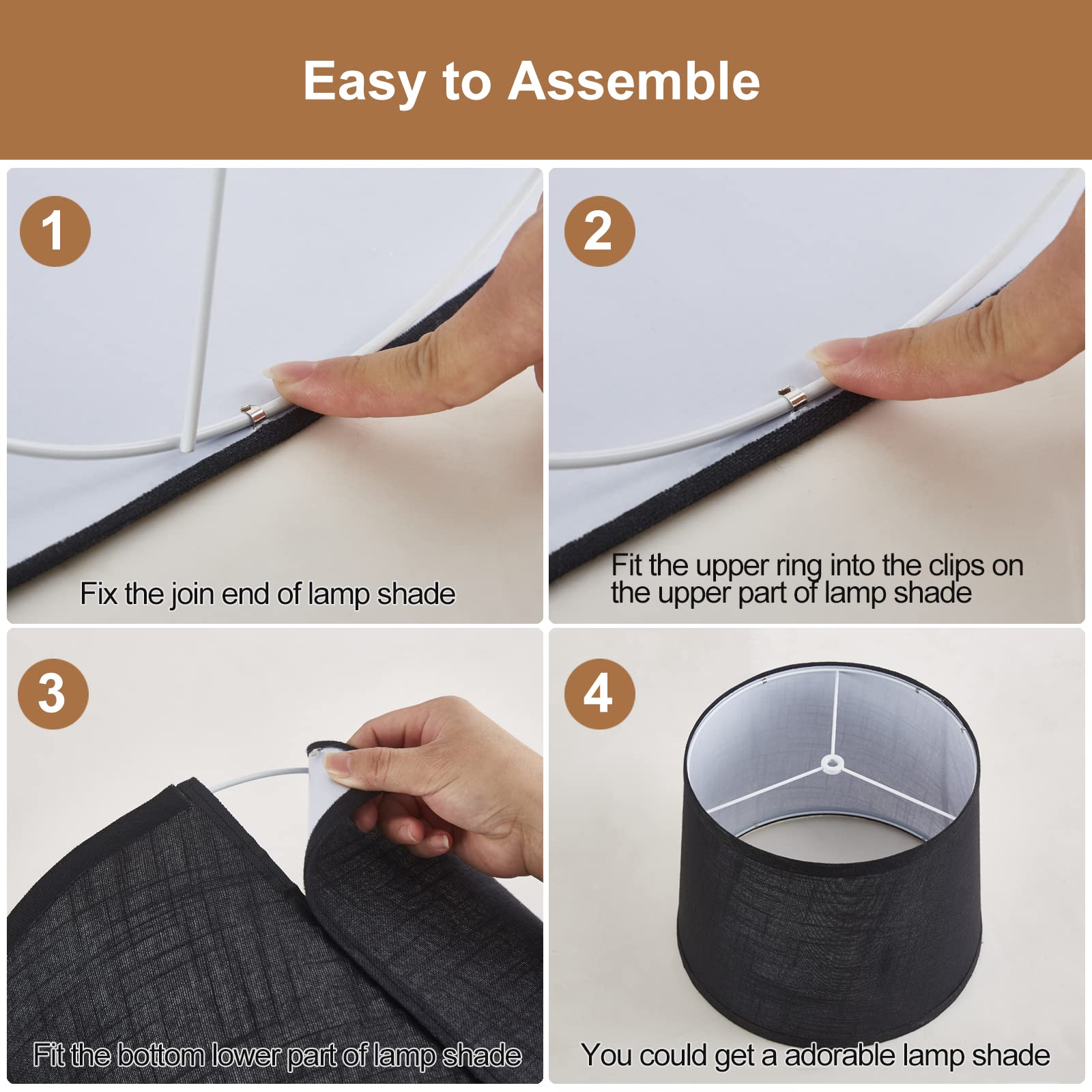 Easy to Assemble

1

Fix the join end of lamp shade

2

Fit the upper ring into the clips on the upper part of lamp shade

3

Fit the bottom lower part of lamp shade

4

You could get a adorable lamp shade