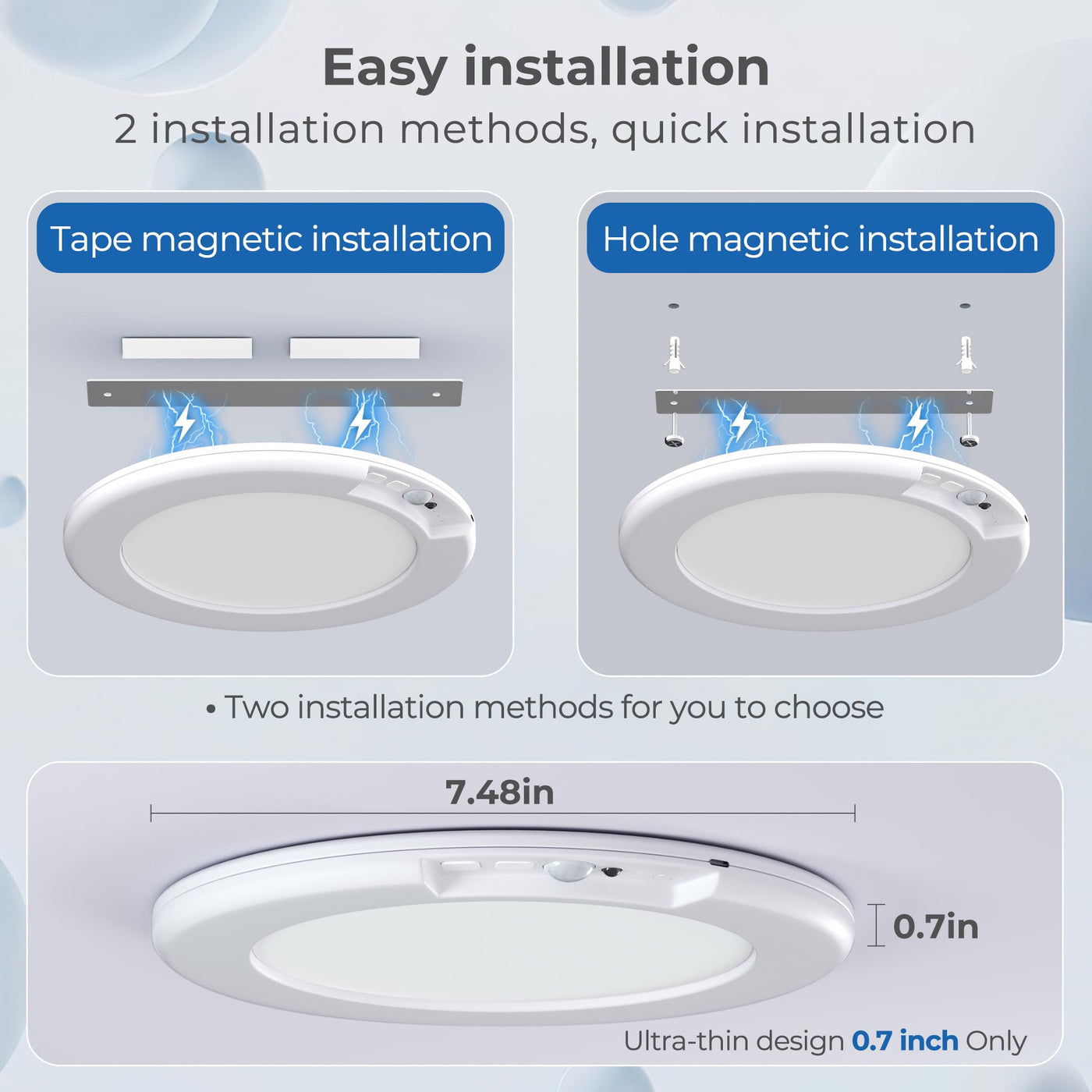 Easy installation
2 installation methods, quick installation

Tape magnetic installation

Hole magnetic installation

• Two installation methods for you to choose

7.48in

0.7in

Ultra-thin design 0.7 inch Only