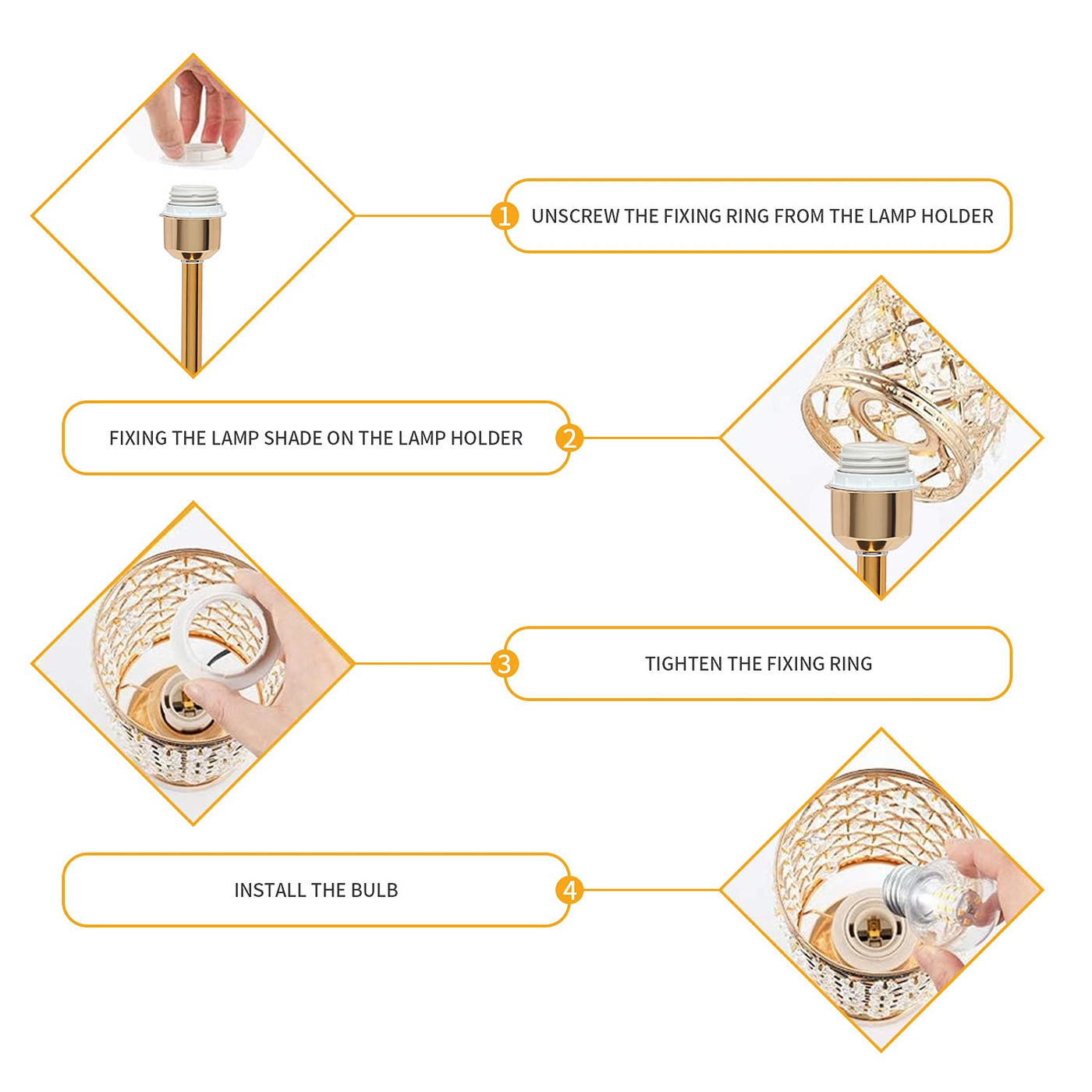 1 UNSCREW THE FIXING RING FROM THE LAMP HOLDER

FIXING THE LAMP SHADE ON THE LAMP HOLDER 2

3 TIGHTEN THE FIXING RING

INSTALL THE BULB 4