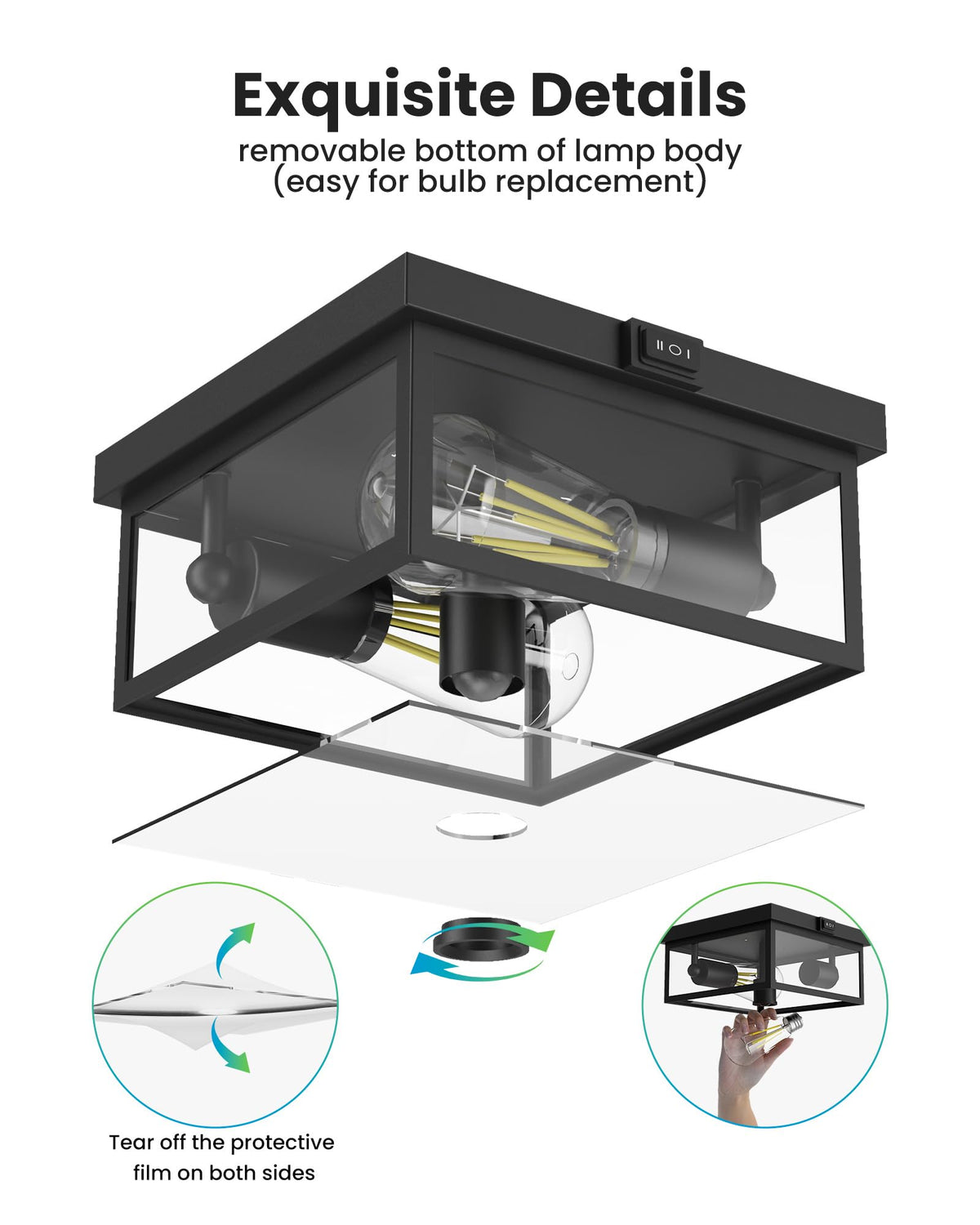 Exquisite Details

removable bottom of lamp body (easy for bulb replacement)

II O I

Tear off the protective film on both sides