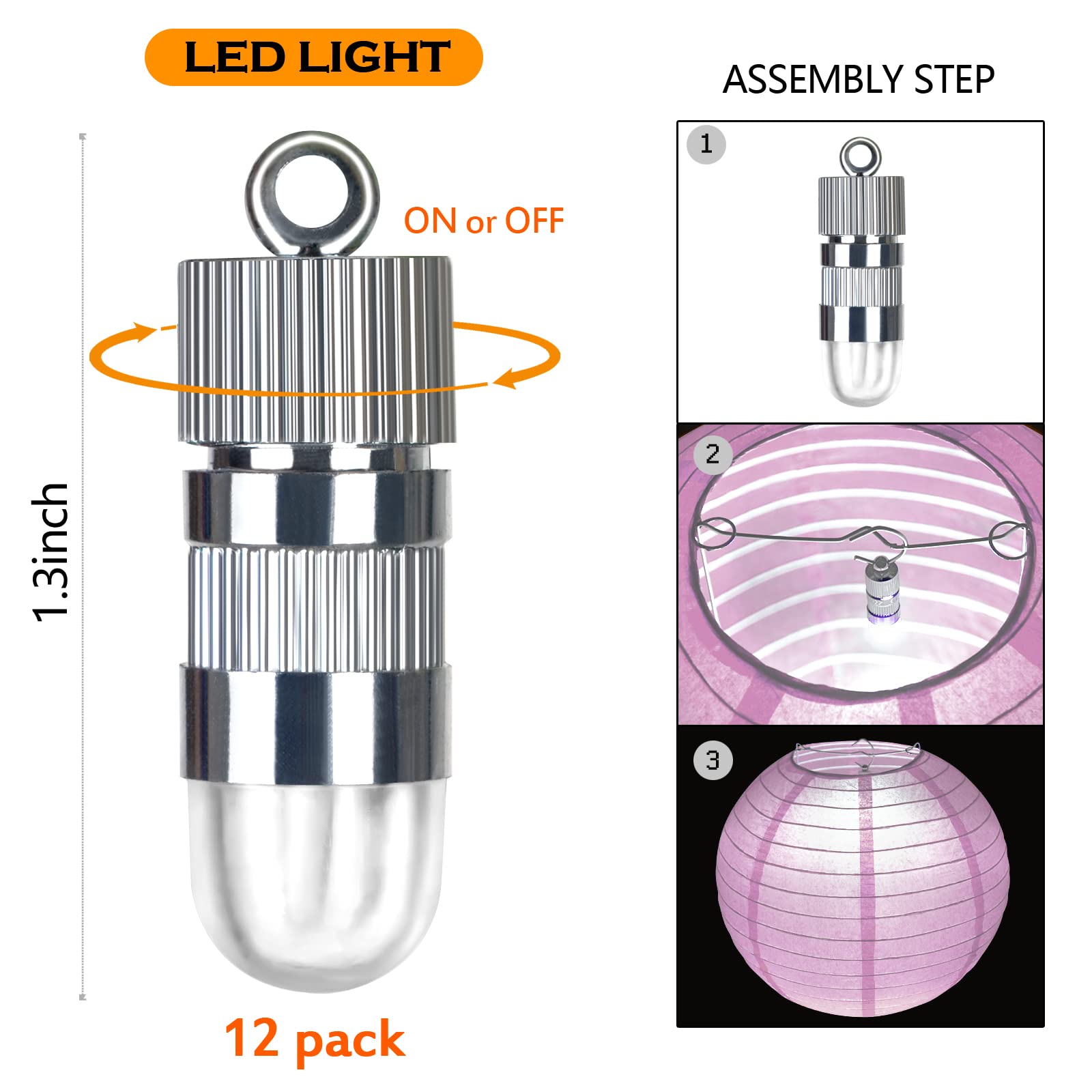 LED LIGHT

ON or OFF

1.3inch

12 pack

ASSEMBLY STEP

1

2

3