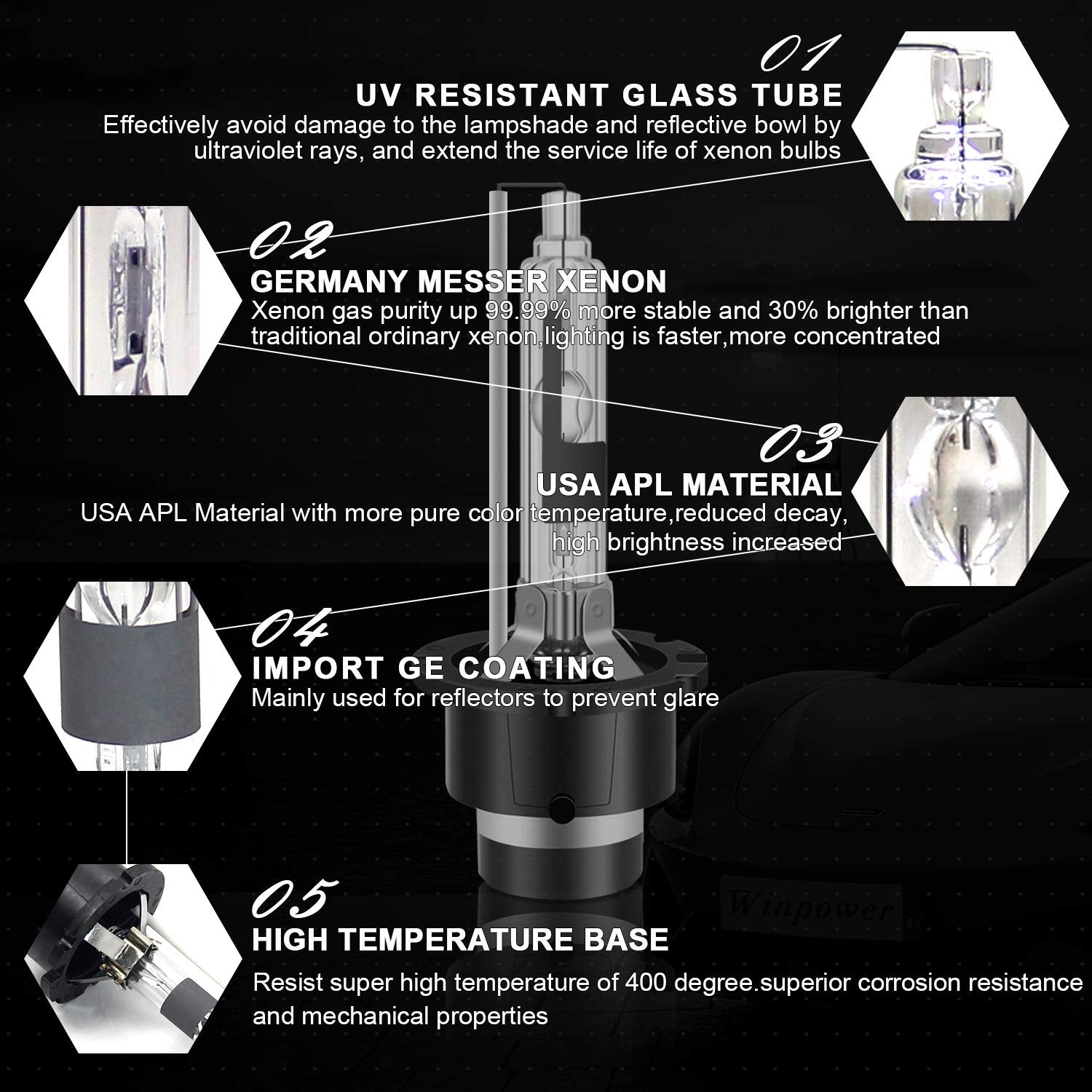 01
UV RESISTANT GLASS TUBE
Effectively avoid damage to the lampshade and reflective bowl by ultraviolet rays, and extend the service life of xenon bulbs

02
GERMANY MESSER XENON
Xenon gas purity up 99.99% more stable and 30% brighter than traditional ordinary xenon,lighting is faster,more concentrated

03
USA APL MATERIAL
USA APL Material with more pure color temperature,reduced decay, high brightness increased

04
IMPORT GE COATING
Mainly used for reflectors to prevent glare

05
HIGH TEMPERATURE BASE
Resist super high temperature of 400 degree.superior corrosion resistance and mechanical properties

Winpower